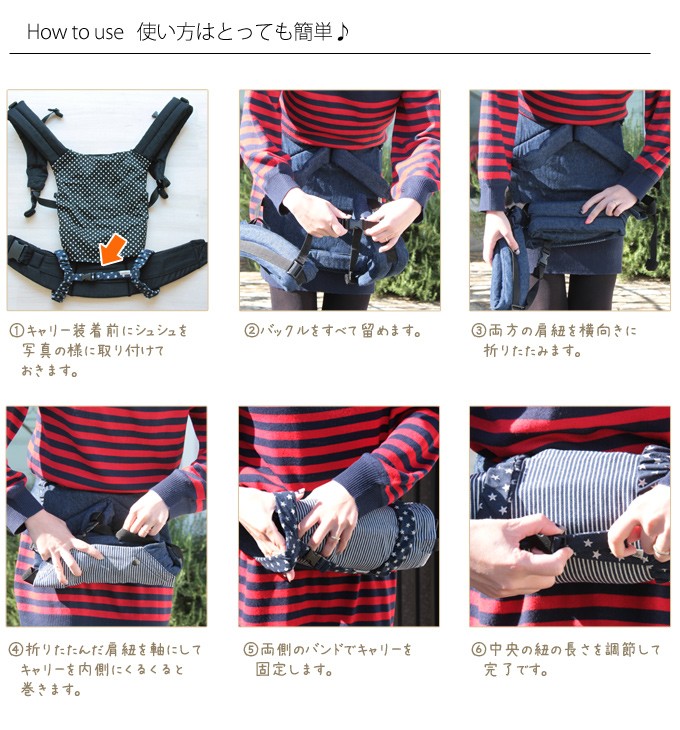 How to use 使い方はとっても簡単♪

①キャリー装着前にシュシュを写真の様に取り付けておきます。

②バックルをすべて留めます。

③両方の肩紐を横向きに折りたたみます。

④折りたたんだ肩紐を軸にしてキャリーを内側にくるくると巻きます。

⑤両側のバンドでキャリーを固定します。

⑥中央の紐の長さを調節して完了です。