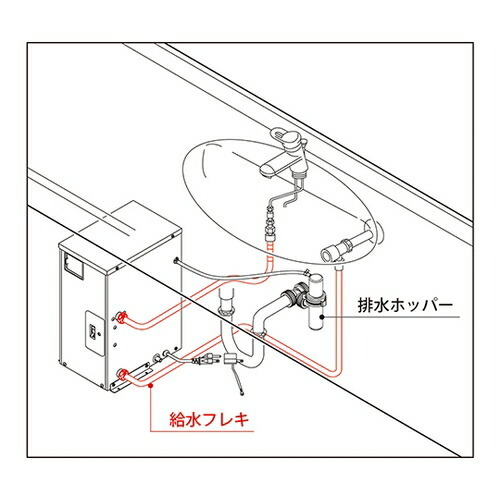 排水ホッパー

給水フレキ