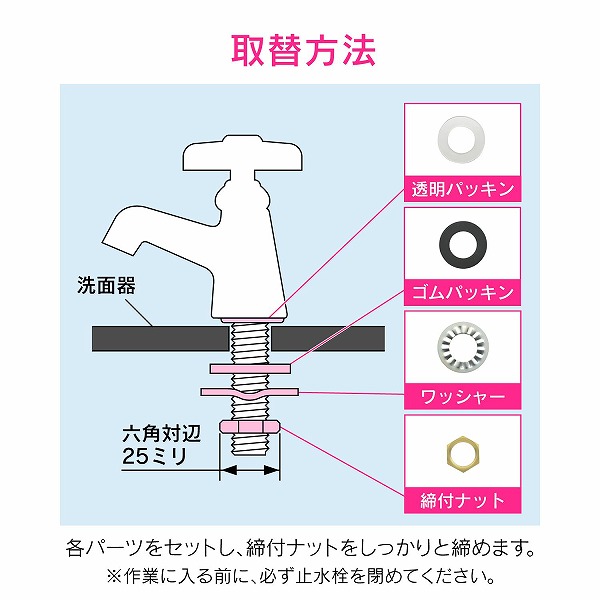 取替方法

洗面器

六角対辺
25ミリ

透明パッキン

ゴムパッキン

ワッシャー

締付ナット

各パーツをセットし、締付ナットをしっかりと締めます。
※作業に入る前に、必ず止水栓を閉めてください。