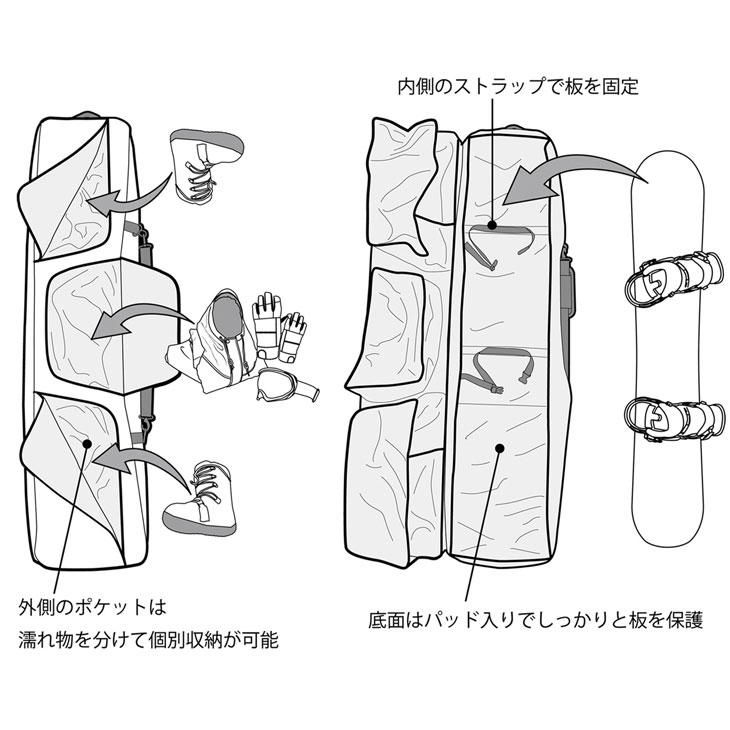 内側のストラップで板を固定

外側のポケットは
濡れ物を分けて個別収納が可能

底面はパッド入りでしっかりと板を保護