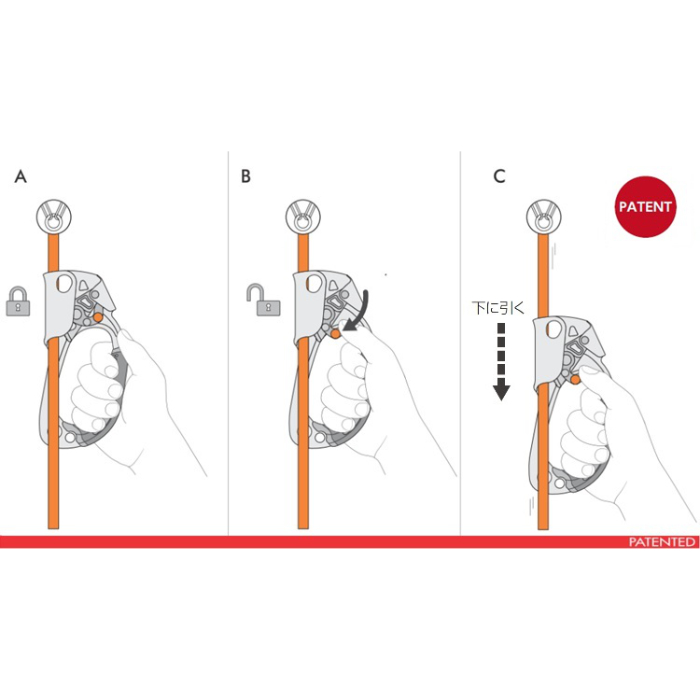 A

B

C

PATENT

下に引く

PATENTED