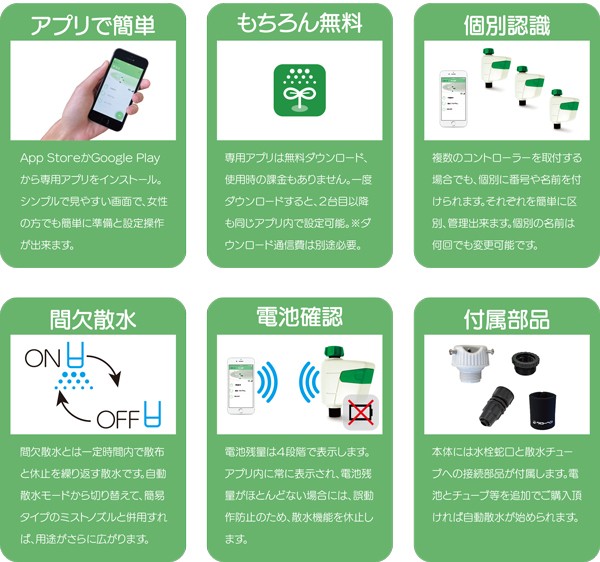 アプリで簡単

App StoreかGoogle Playから専用アプリをインストール。シンプルで見やすい画面で、女性の方でも簡単に準備と設定操作が出来ます。

もちろん無料

専用アプリは無料ダウンロード、使用時の課金もありません。一度ダウンロードすると、2台目以降も同じアプリ内で設定可能。※ダウンロード通信費は別途必要。

個別認識

複数のコントローラーを取付する場合でも、個別に番号や名前を付けられます。それぞれを簡単に区別、管理出来ます。個別の名前は何回でも変更可能です。

間欠散水

ON

OFF

間欠散水とは一定時間内で散布と休止を繰り返す散水です。自動散水モードから切り替えて、簡易タイプのミストノズルと併用すれば、用途がさらに広がります。

電池確認

電池残量は4段階で表示します。アプリ内に常に表示され、電池残量がほとんどない場合には、誤動作防止のため、散水機能を休止します。

付属部品

本体には水栓蛇口と散水チューブへの接続部品が付属します。電池とチューブ等を追加でご購入頂ければ自動散水が始められます。