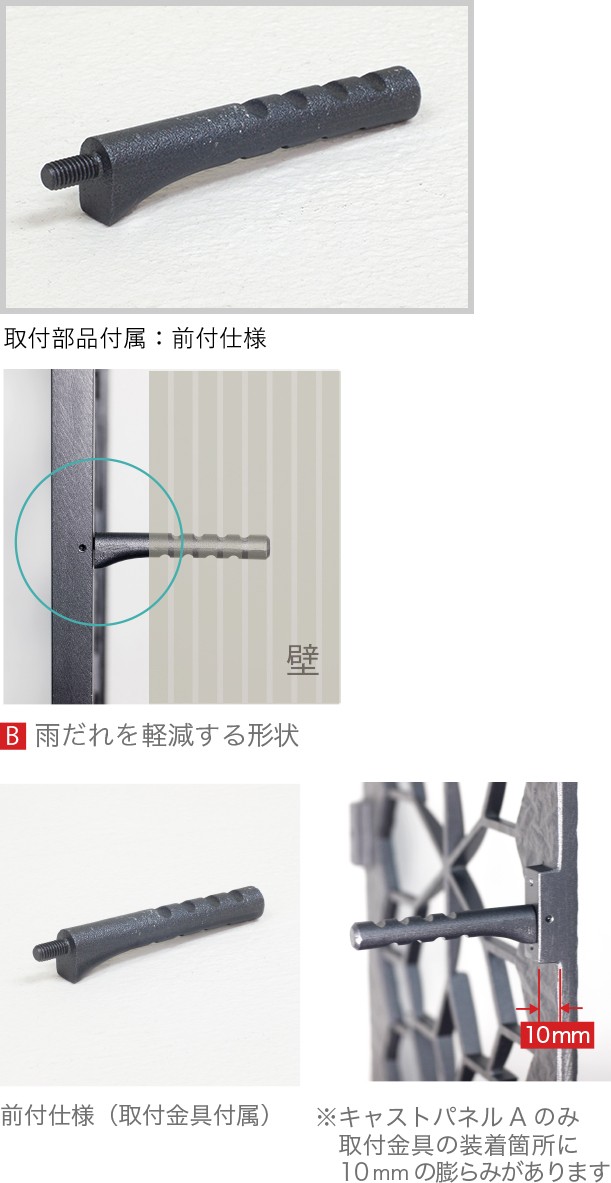 取付部品付属：前付仕様

壁

B 雨だれを軽減する形状

10mm

前付仕様（取付金具付属）

※キャストパネル A のみ
取付金具の装着箇所に
10mm の膨らみがあります