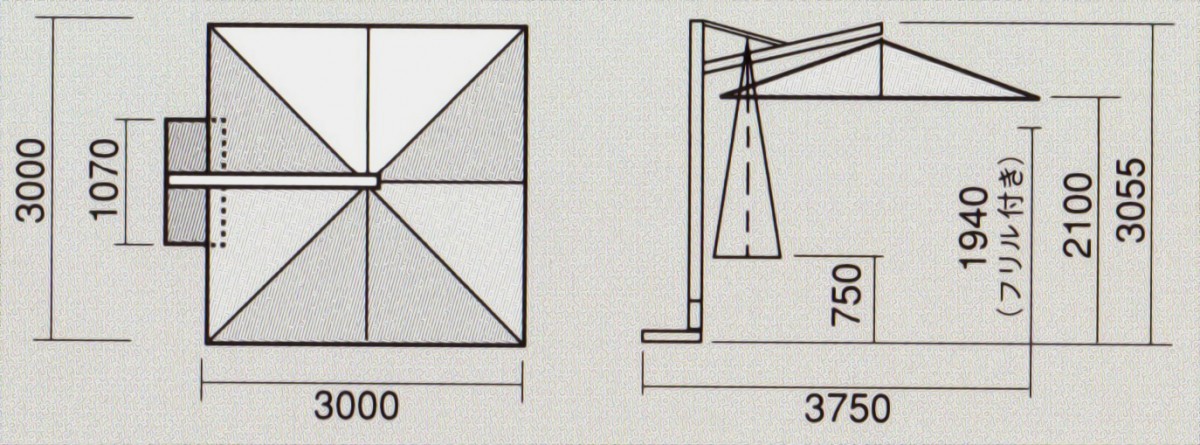 3000
1070
3000
750
1940
（フリル付き）
2100
3055
3750