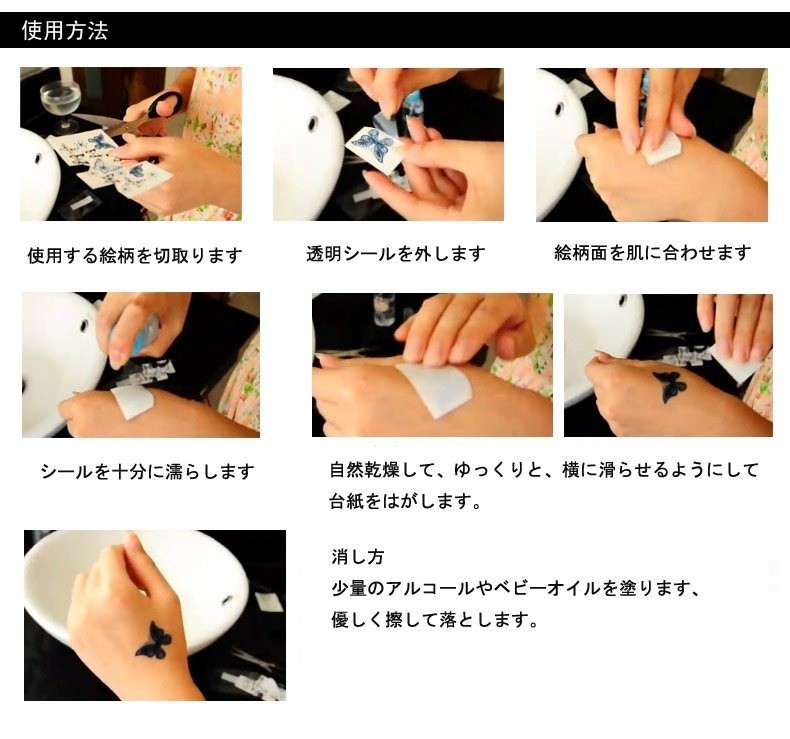 使用方法

使用する絵柄を切取ります

透明シールを外します

絵柄面を肌に合わせます

シールを十分に濡らします

自然乾燥して、ゆっくりと、横に滑らせるようにして台紙をはがします。

消し方
少量のアルコールやベビーオイルを塗ります、
優しく擦して落とします。