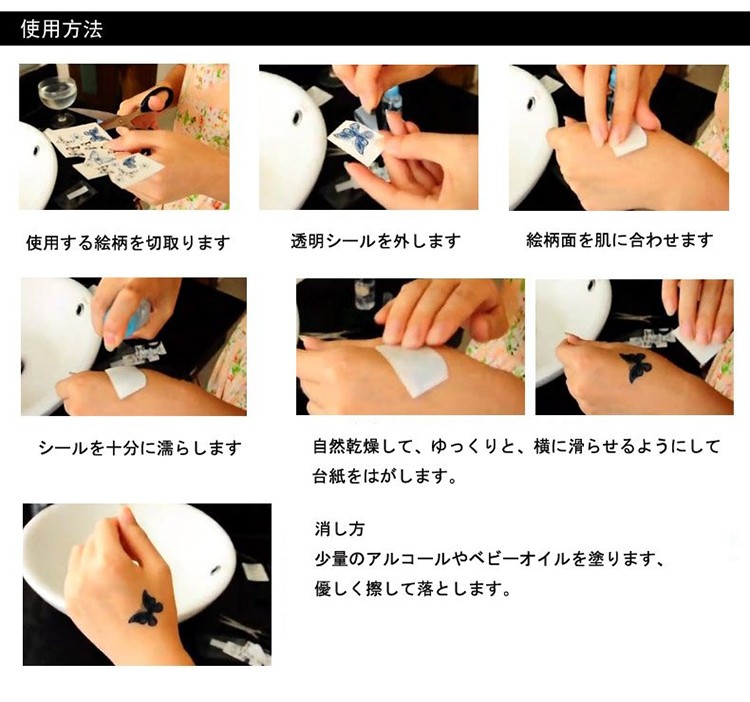 使用方法

使用する絵柄を切取ります

透明シールを外します

絵柄面を肌に合わせます

シールを十分に濡らします

自然乾燥して、ゆっくりと、横に滑らせるようにして台紙をはがします。

消し方
少量のアルコールやベビーオイルを塗ります、
優しく擦して落とします。