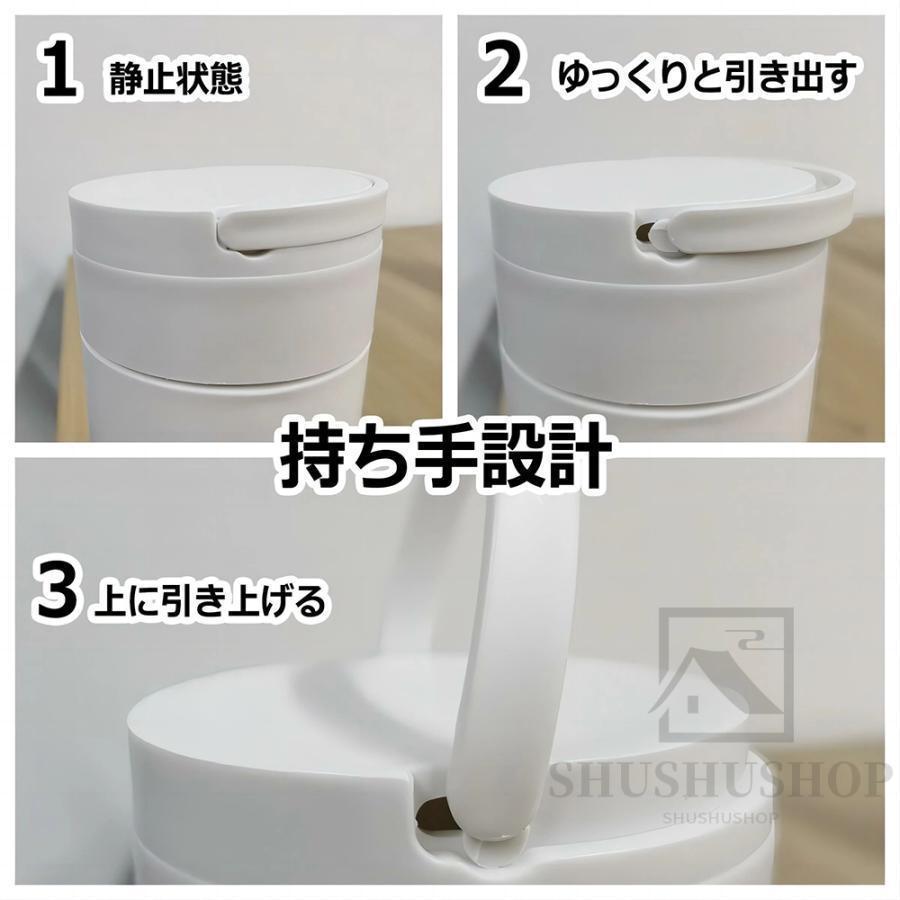 1 静止状態

2 ゆっくりと引き出す

持ち手設計

3 上に引き上げる

SHUSHUSHOP
SHUSHUSHOP