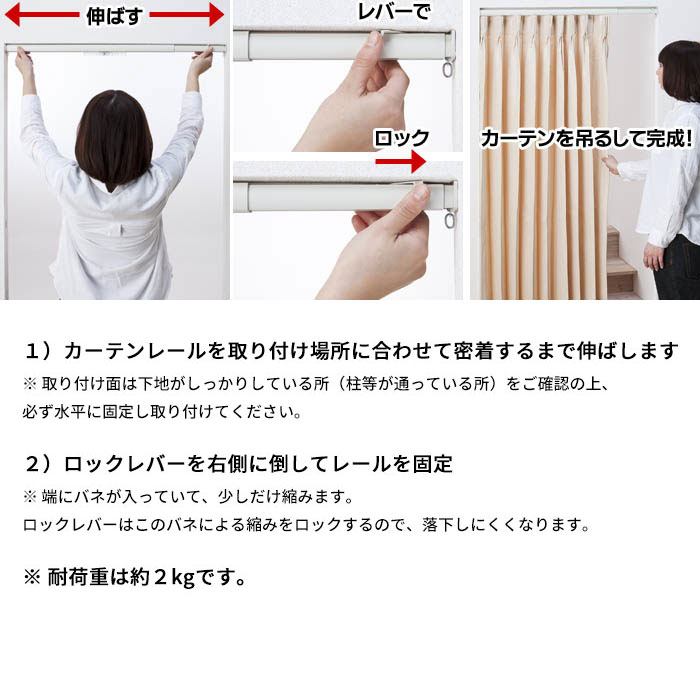 伸ばす

レバーで

ロック

カーテンを吊るして完成!

1）カーテンレールを取り付け場所に合わせて密着するまで伸ばします
※ 取り付け面は下地がしっかりしている所（柱等が通っている所）をご確認の上、必ず水平に固定し取り付けてください。

2）ロックレバーを右側に倒してレールを固定
※ 端にバネが入っていて、少しだけ縮みます。
ロックレバーはこのバネによる縮みをロックするので、落下しにくくなります。

※ 耐荷重は約２kgです。