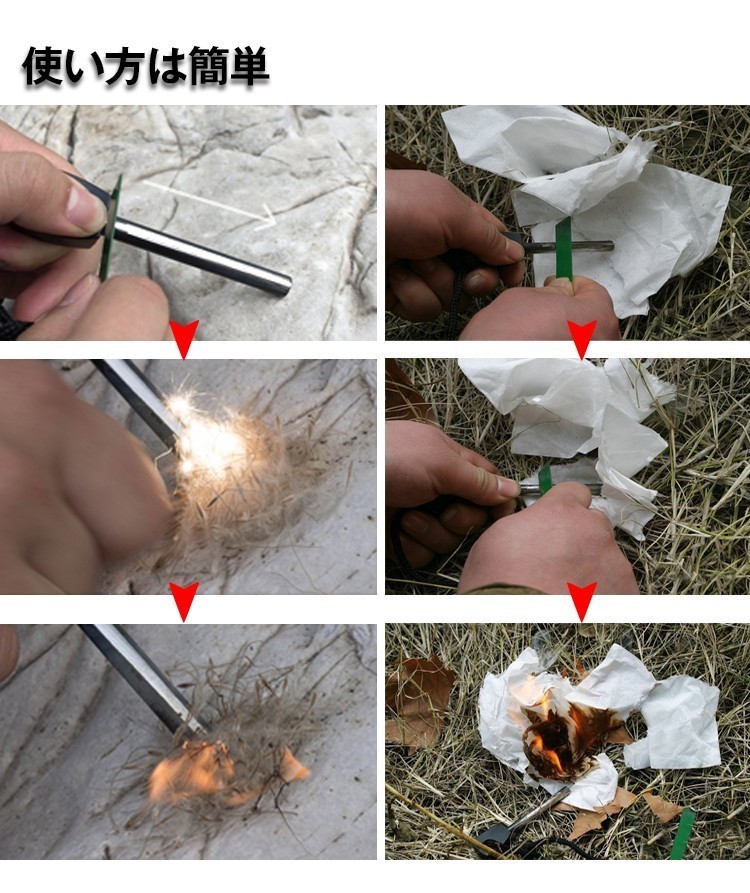 使い方は簡単