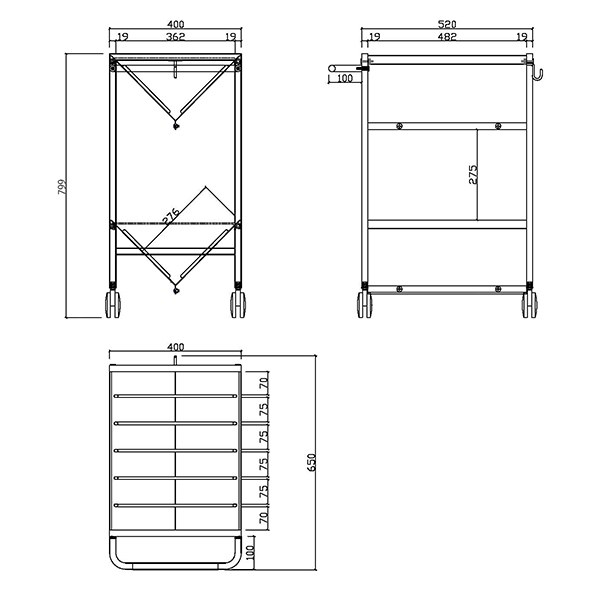 400
19 362 19
799
276

520
19 482 19
100
275

400
70
75
75
75
75
70
100
650