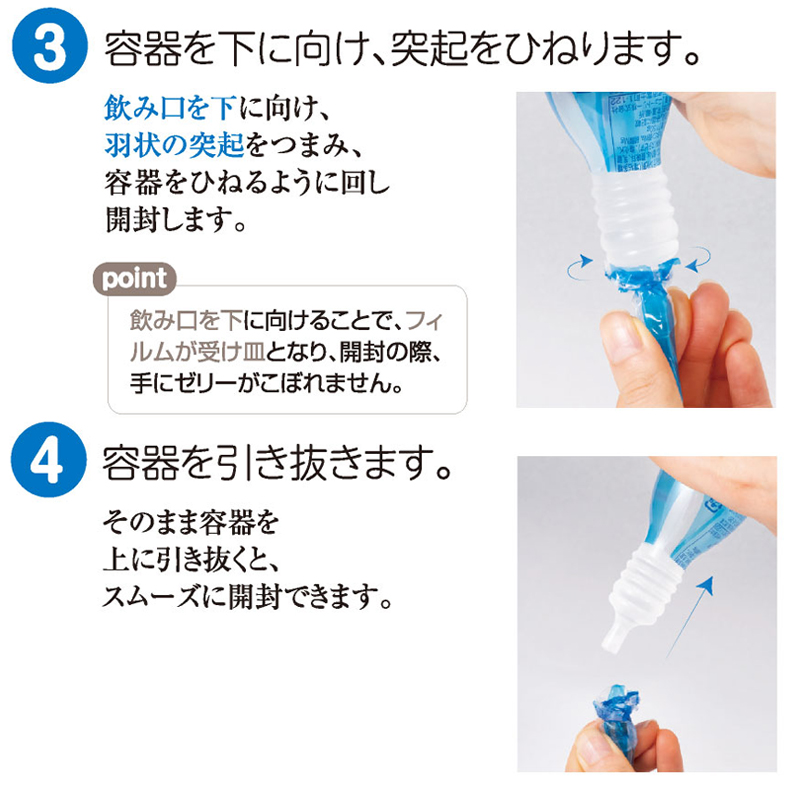 3 容器を下に向け、突起をひねります。

飲み口を下に向け、羽状の突起をつまみ、容器をひねるように回し開封します。

point

飲み口を下に向けることで、フィルムが受け皿となり、開封の際、手にゼリーがこぼれません。

4 容器を引き抜きます。

そのまま容器を上に引き抜くと、スムーズに開封できます。