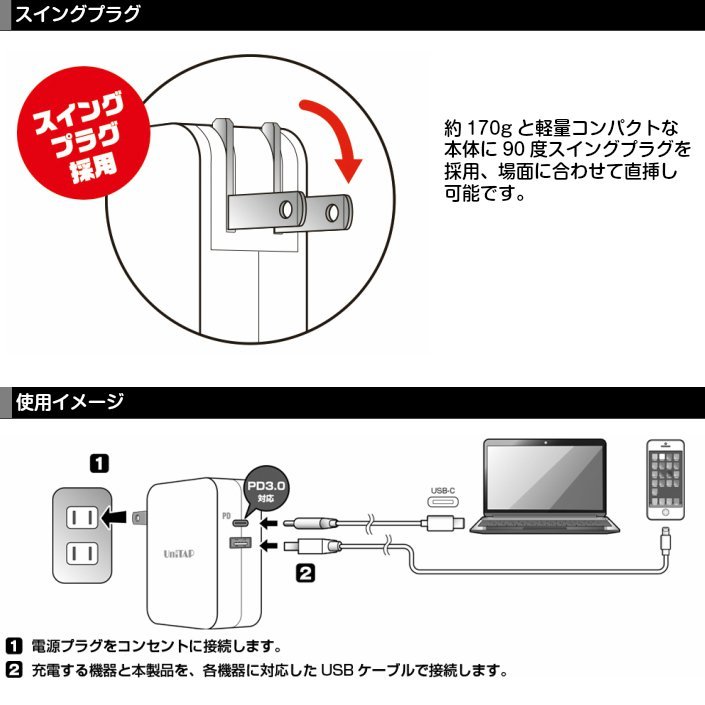 スイングプラグ

スイングプラグ採用

約 170g と軽量コンパクトな本体に 90 度スイングプラグを採用、場面に合わせて直挿し可能です。

使用イメージ

1

PD3.0 対応

PD

UniTAP

USB-C

2

1 電源プラグをコンセントに接続します。

2 充電する機器と本製品を、各機器に対応した USB ケーブルで接続します。