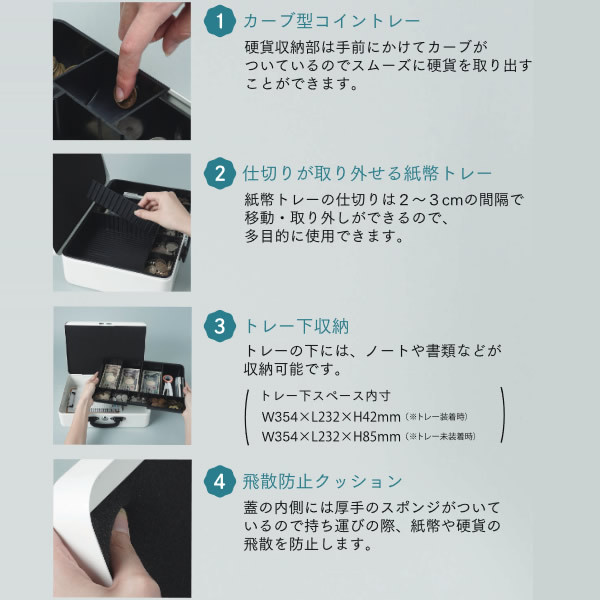 1 カーブ型コイントレー

硬貨収納部は手前にかけてカーブがついているのでスムーズに硬貨を取り出すことができます。

2 仕切りが取り外せる紙幣トレー

紙幣トレーの仕切りは２～３cmの間隔で移動・取り外しができるので、多目的に使用できます。

3 トレー下収納

トレーの下には、ノートや書類などが収納可能です。

トレー下スペース内寸
W354×L232×H42mm（※トレー装着時）
W354×L232×H85mm（※トレー未装着時）

4 飛散防止クッション

蓋の内側には厚手のスポンジがついているので持ち運びの際、紙幣や硬貨の飛散を防止します。