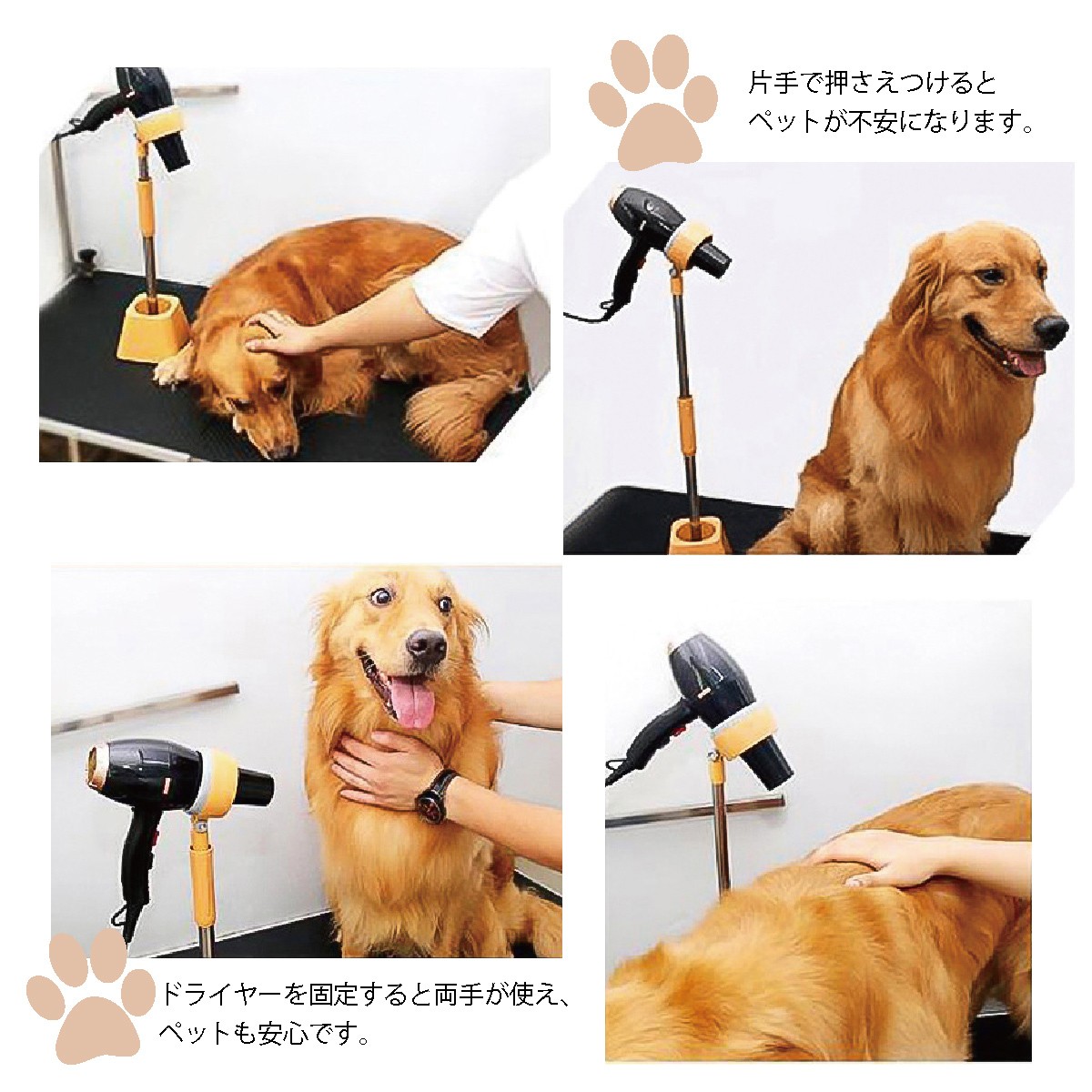 片手で押さえつけると
ペットが不安になります。

ドライヤーを固定すると両手が使え、
ペットも安心です。