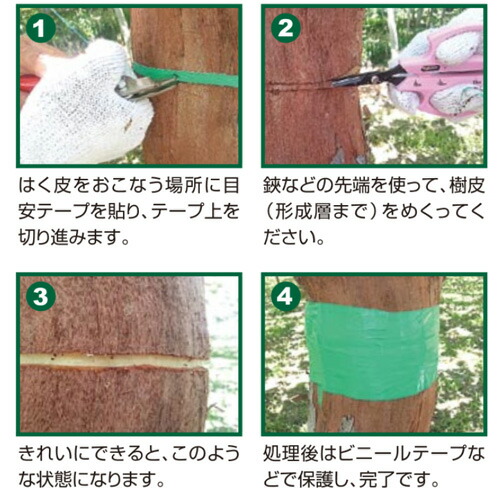 1

はく皮をおこなう場所に目安テープを貼り、テープ上を切り進みます。

2

鋏などの先端を使って、樹皮（形成層まで）をめくってください。

3

きれいにできると、このような状態になります。

4

処理後はビニールテープなどで保護し、完了です。