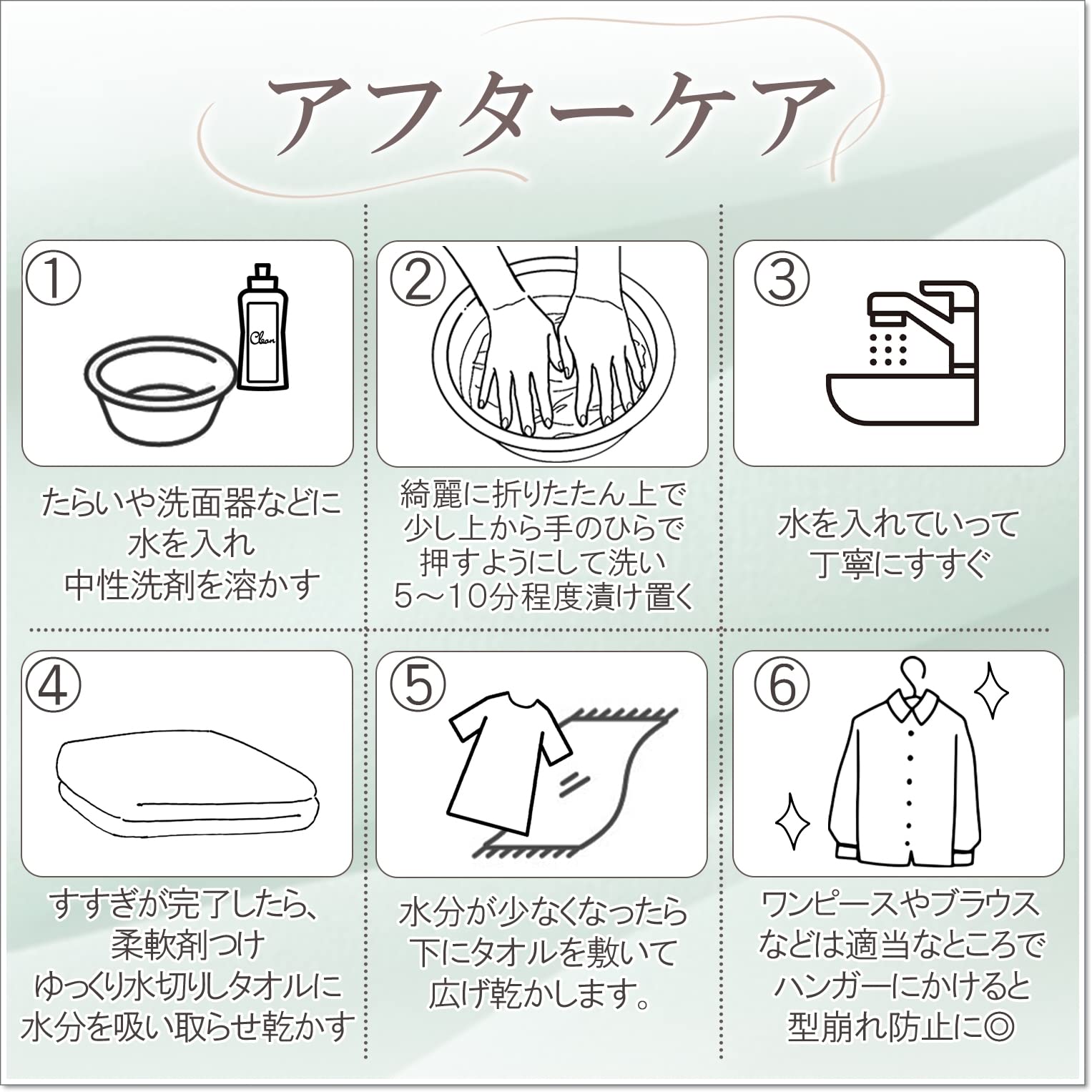 アフターケア

①

Clean

たらいや洗面器などに
水を入れ
中性洗剤を溶かす

②

綺麗に折りたたん上で
少し上から手のひらで
押すようにして洗い
5～10分程度漬け置く

③

水を入れていって
丁寧にすすぐ

④

すすぎが完了したら、
柔軟剤つけ
ゆっくり水切りしタオルに
水分を吸い取らせ乾かす

⑤

水分が少なくなったら
下にタオルを敷いて
広げ乾かします。

⑥

ワンピースやブラウス
などは適当なところで
ハンガーにかけると
型崩れ防止に◎