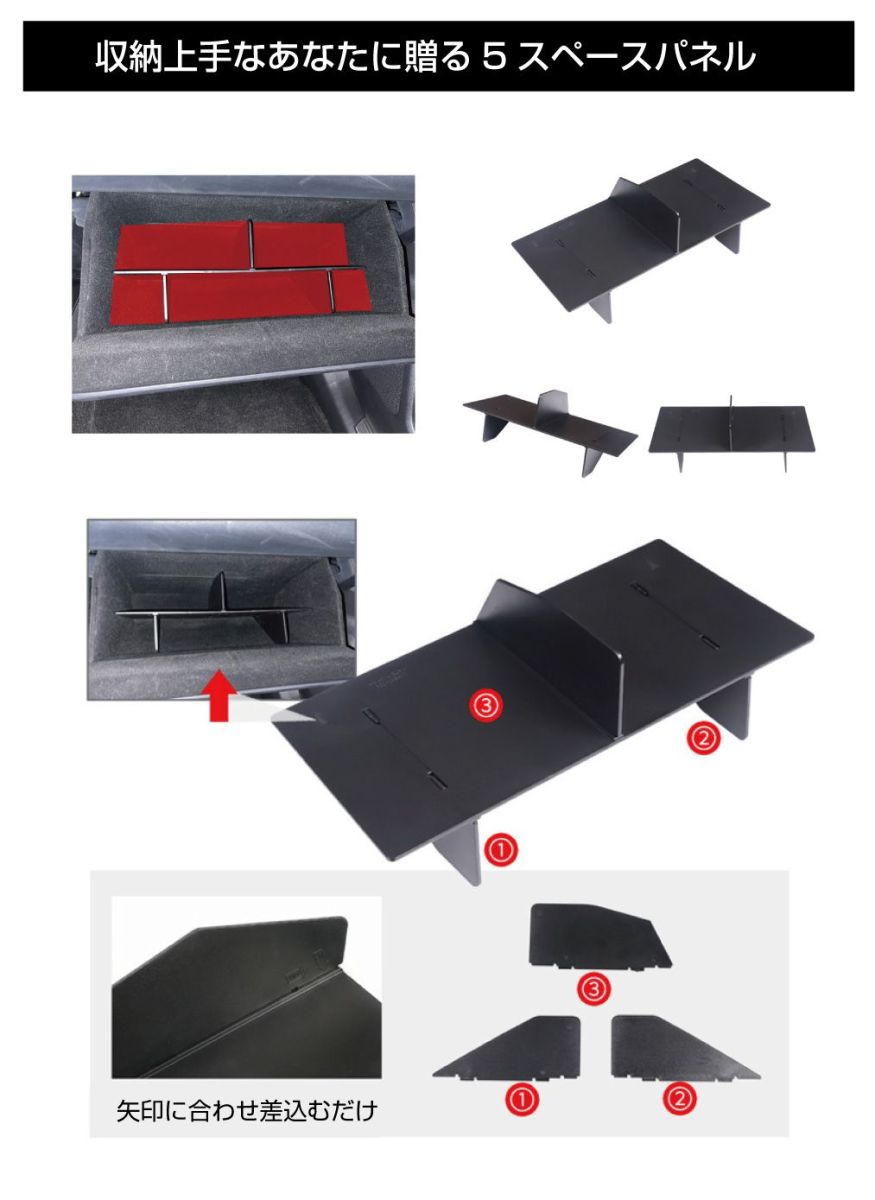 収納上手なあなたに贈る 5 スペースパネル

③

②

①

矢印に合わせ差込むだけ

③

①

②