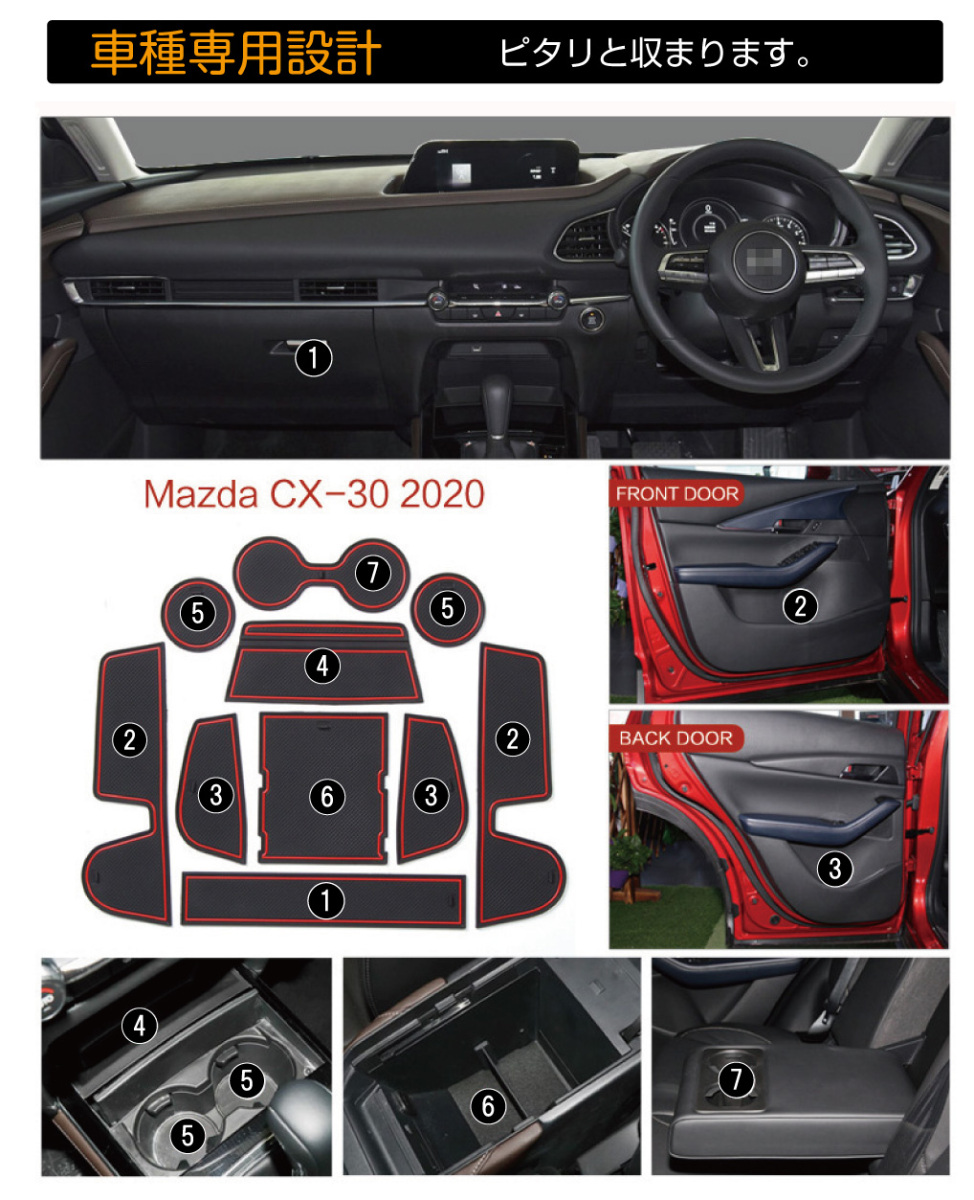 車種専用設計 ピタリと収まります。

1

Mazda CX-30 2020

7
5
5
4
2
2
3
6
3
1

FRONT DOOR
2

BACK DOOR
3

4
5
5

6

7