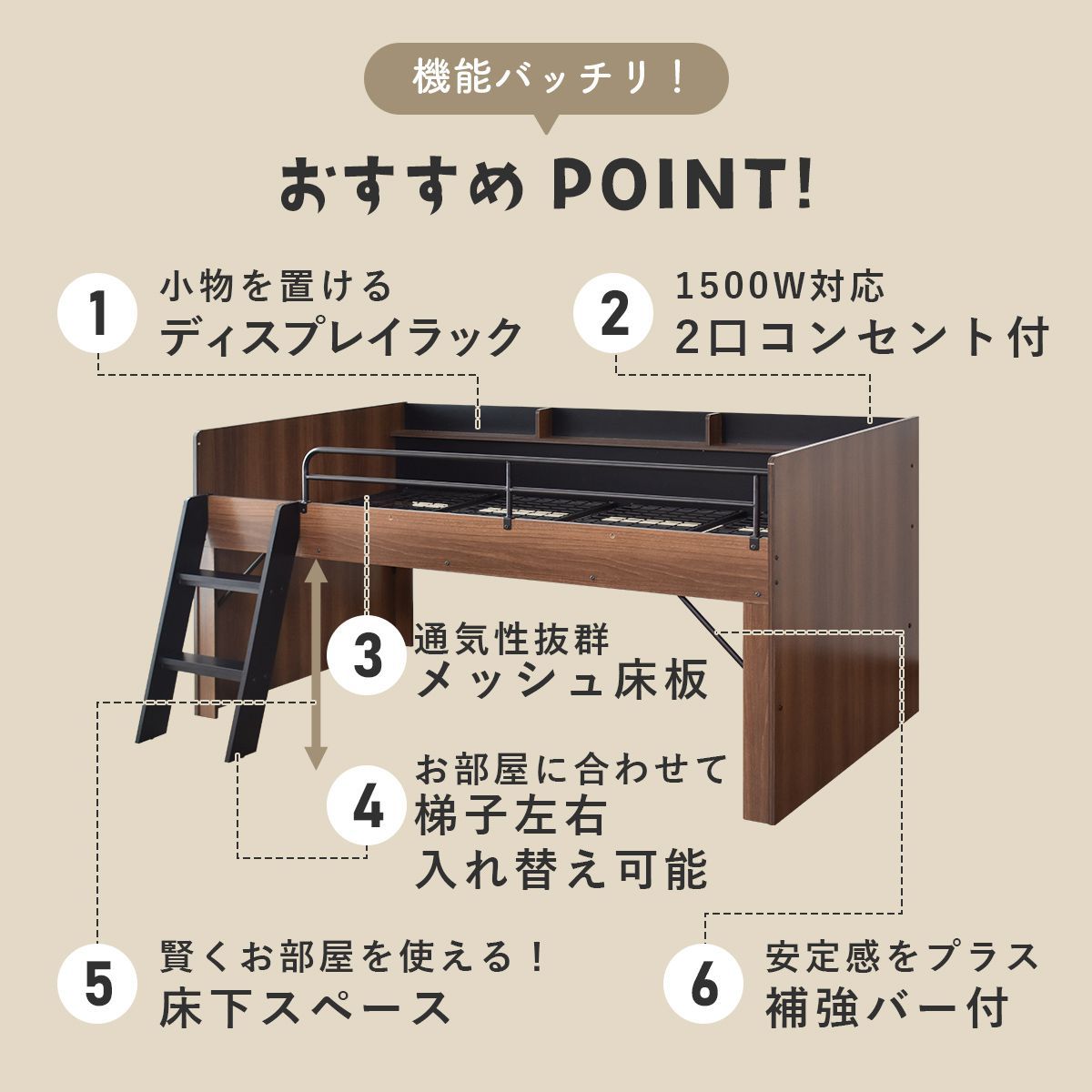 機能バッチリ！

おすすめ POINT!

1 小物を置ける
ディスプレイラック

2 1500W対応
2口コンセント付

3 通気性抜群
メッシュ床板

4 お部屋に合わせて
梯子左右
入れ替え可能

5 賢くお部屋を使える！
床下スペース

6 安定感をプラス
補強バー付