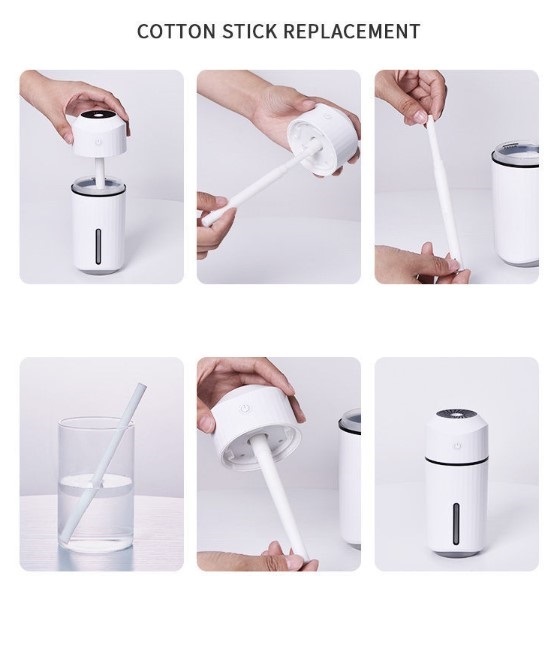 COTTON STICK REPLACEMENT