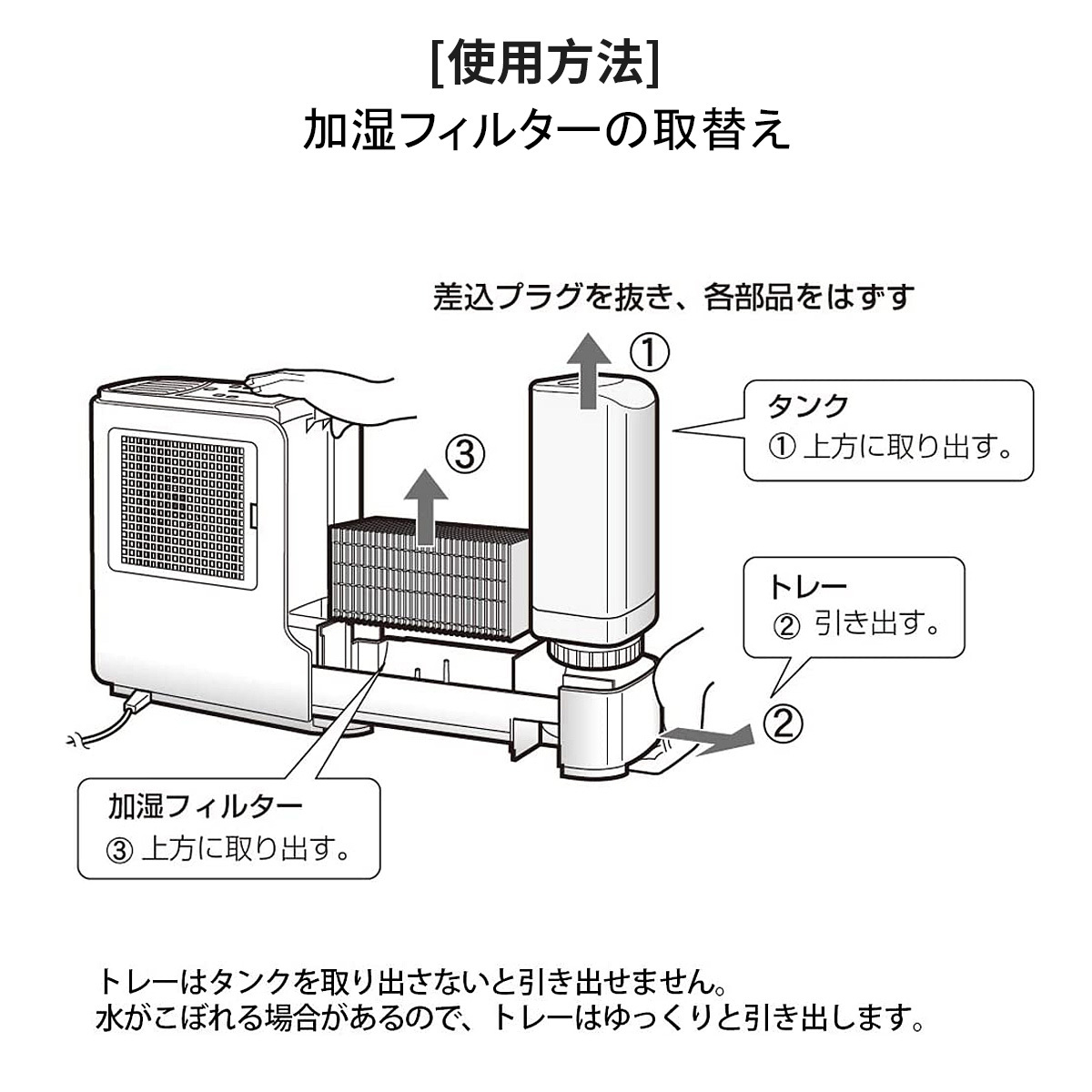 [使用方法]
加湿フィルターの取替え

差込プラグを抜き、各部品をはずす

①

③

タンク
① 上方に取り出す。

トレー
② 引き出す。

②

加湿フィルター
③ 上方に取り出す。

トレーはタンクを取り出さないと引き出せません。
水がこぼれる場合があるので、トレーはゆっくりと引き出します。