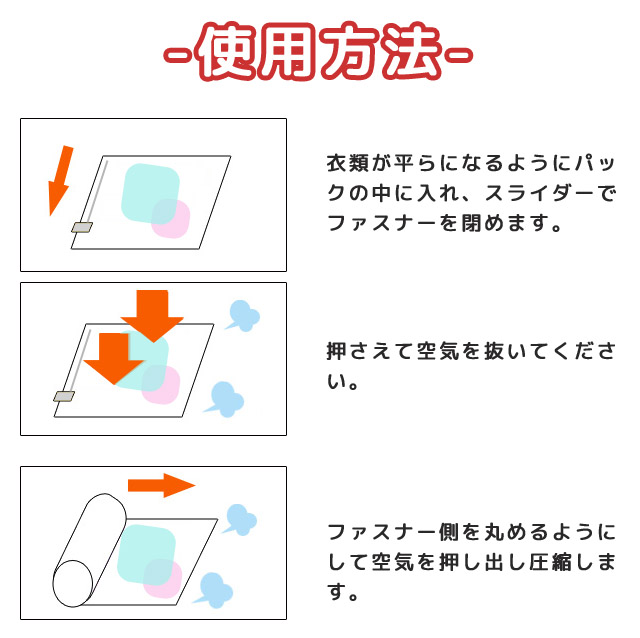 -使用方法-

衣類が平らになるようにパックの中に入れ、スライダーでファスナーを閉めます。

押さえて空気を抜いてください。

ファスナー側を丸めるようにして空気を押し出し圧縮します。