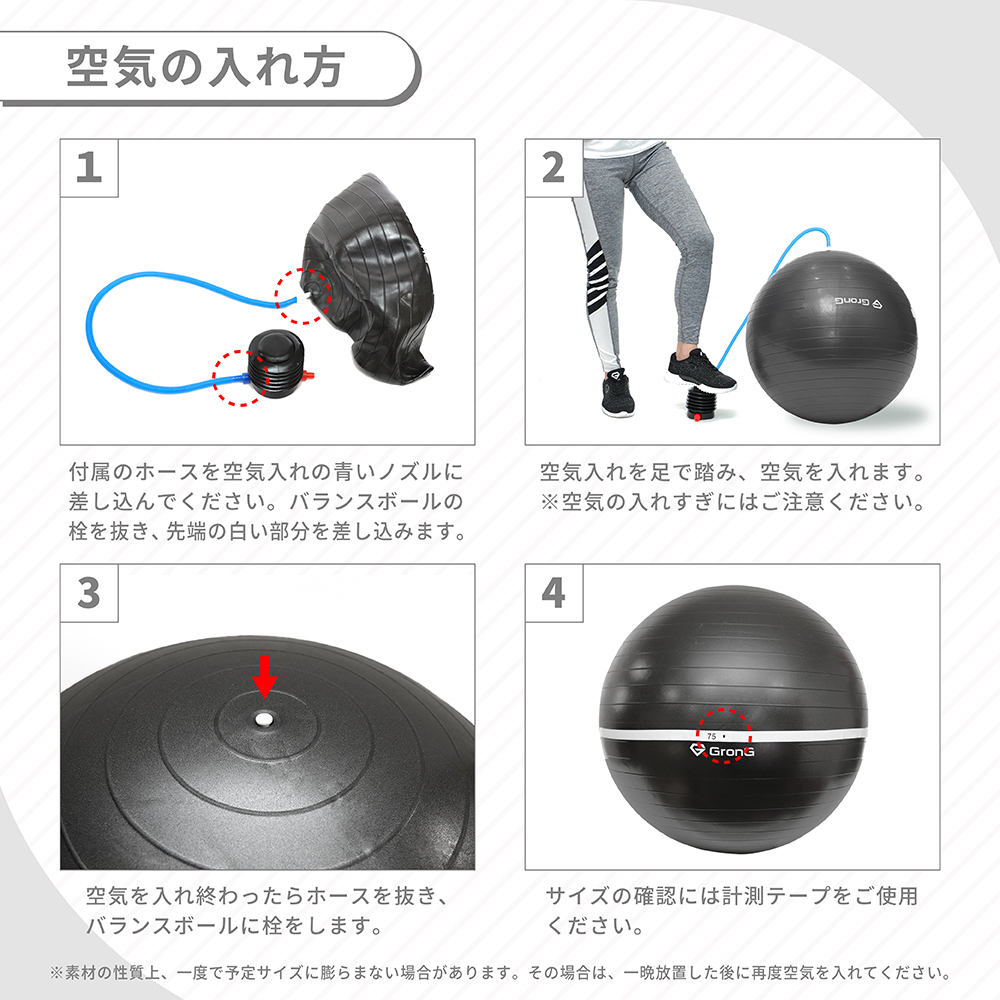 空気の入れ方

1

付属のホースを空気入れの青いノズルに差し込んでください。バランスボールの栓を抜き、先端の白い部分を差し込みます。

2

GronG

空気入れを足で踏み、空気を入れます。
※空気の入れすぎにはご注意ください。

3

空気を入れ終わったらホースを抜き、バランスボールに栓をします。

4

75

GronG

サイズの確認には計測テープをご使用ください。

※素材の性質上、一度で予定サイズに膨らまない場合があります。その場合は、一晩放置した後に再度空気を入れてください。