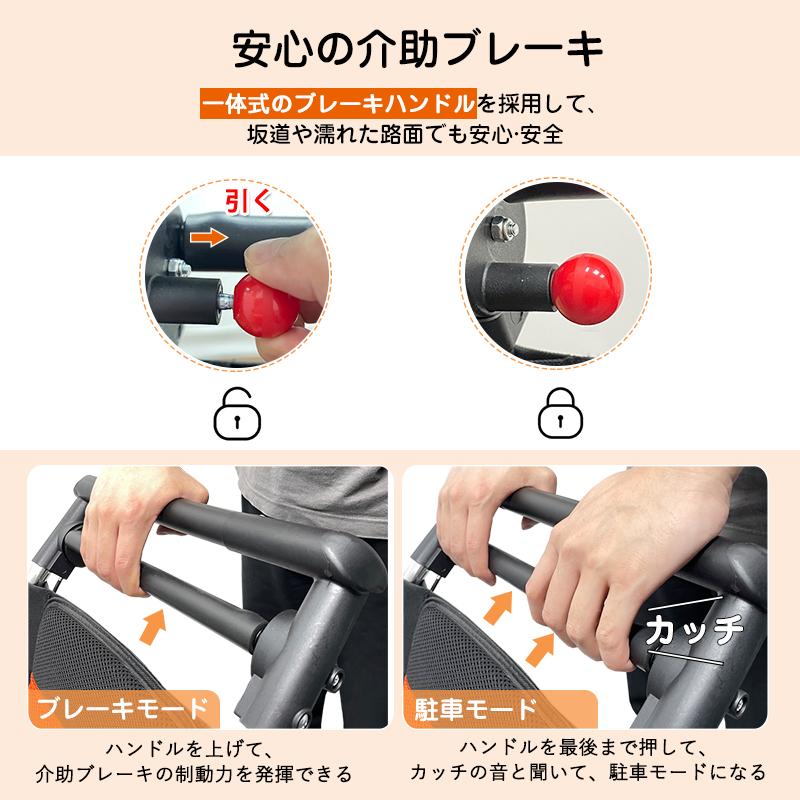 安心の介助ブレーキ

一体式のブレーキハンドルを採用して、
坂道や濡れた路面でも安心·安全

引く

ブレーキモード

ハンドルを上げて、
介助ブレーキの制動力を発揮できる

カッチ

駐車モード

ハンドルを最後まで押して、
カッチの音と聞いて、駐車モードになる