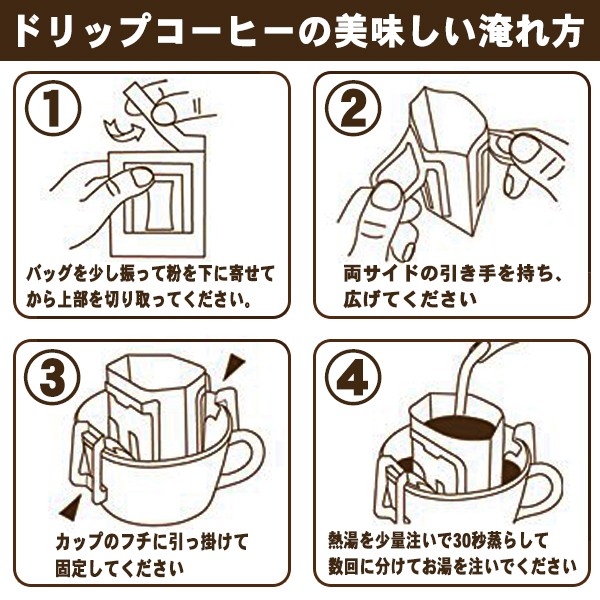 ドリップコーヒーの美味しい淹れ方

①
バッグを少し振って粉を下に寄せてから上部を切り取ってください。

②
両サイドの引き手を持ち、広げてください

③
カップのフチに引っ掛けて固定してください

④
熱湯を少量注いで30秒蒸らして数回に分けてお湯を注いでください