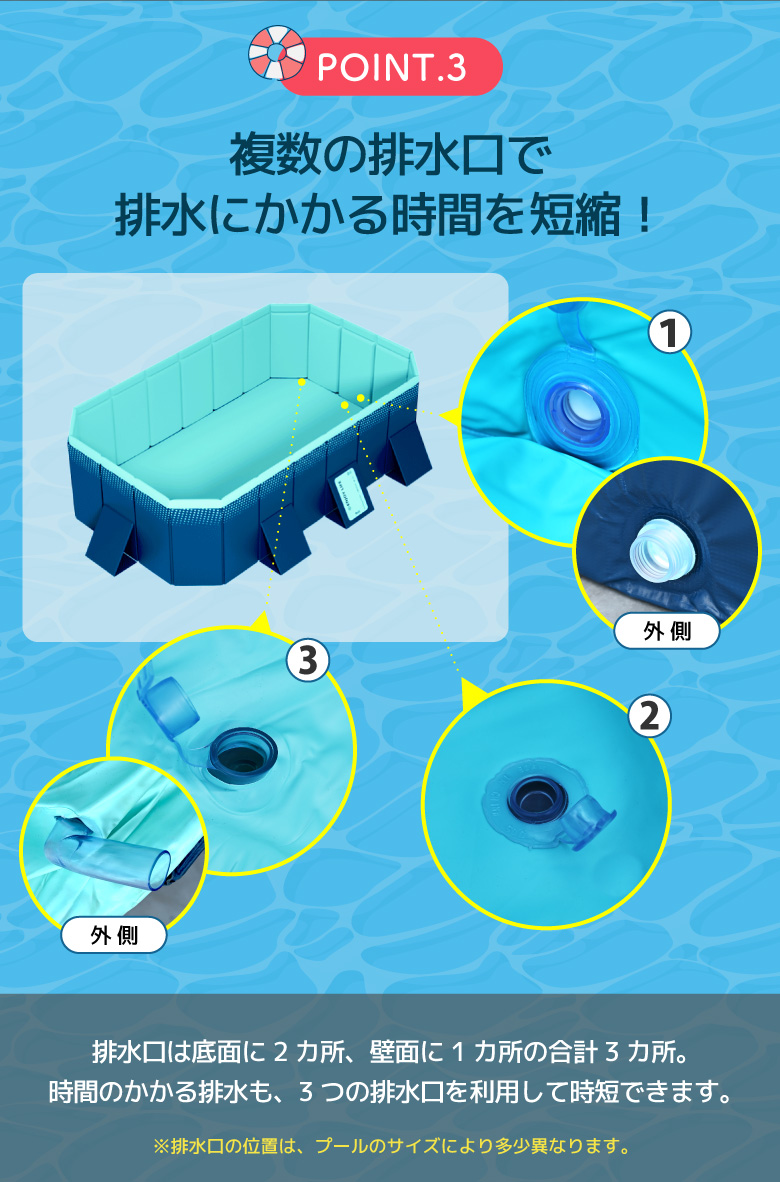 POINT.3

複数の排水口で
排水にかかる時間を短縮！

1

外側

3

2

外側

排水口は底面に 2 カ所、壁面に 1 カ所の合計 3 カ所。
時間のかかる排水も、3 つの排水口を利用して時短できます。

※排水口の位置は、プールのサイズにより多少異なります。