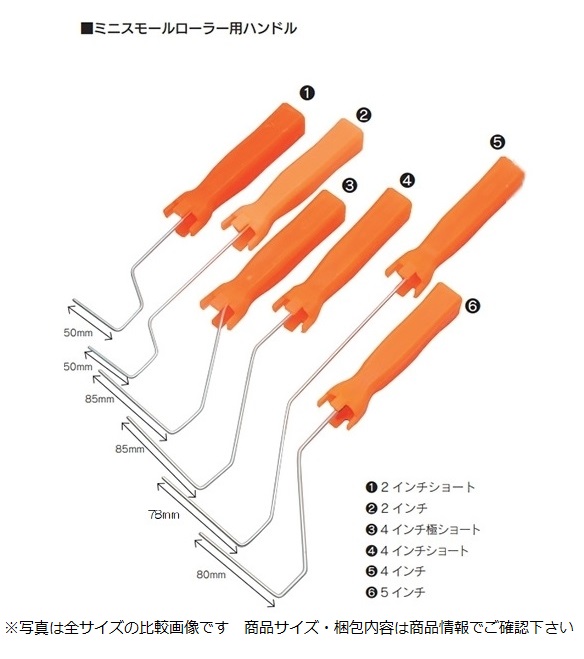 ■ミニスモールローラー用ハンドル

❶

❷

❸

❹

❺

❻

50mm

50mm

85mm

85mm

78mm

80mm

❶ 2 インチショート
❷ 2 インチ
❸ 4 インチ極ショート
❹ 4 インチショート
❺ 4 インチ
❻ 5 インチ

※写真は全サイズの比較画像です　商品サイズ・梱包内容は商品情報でご確認下さい