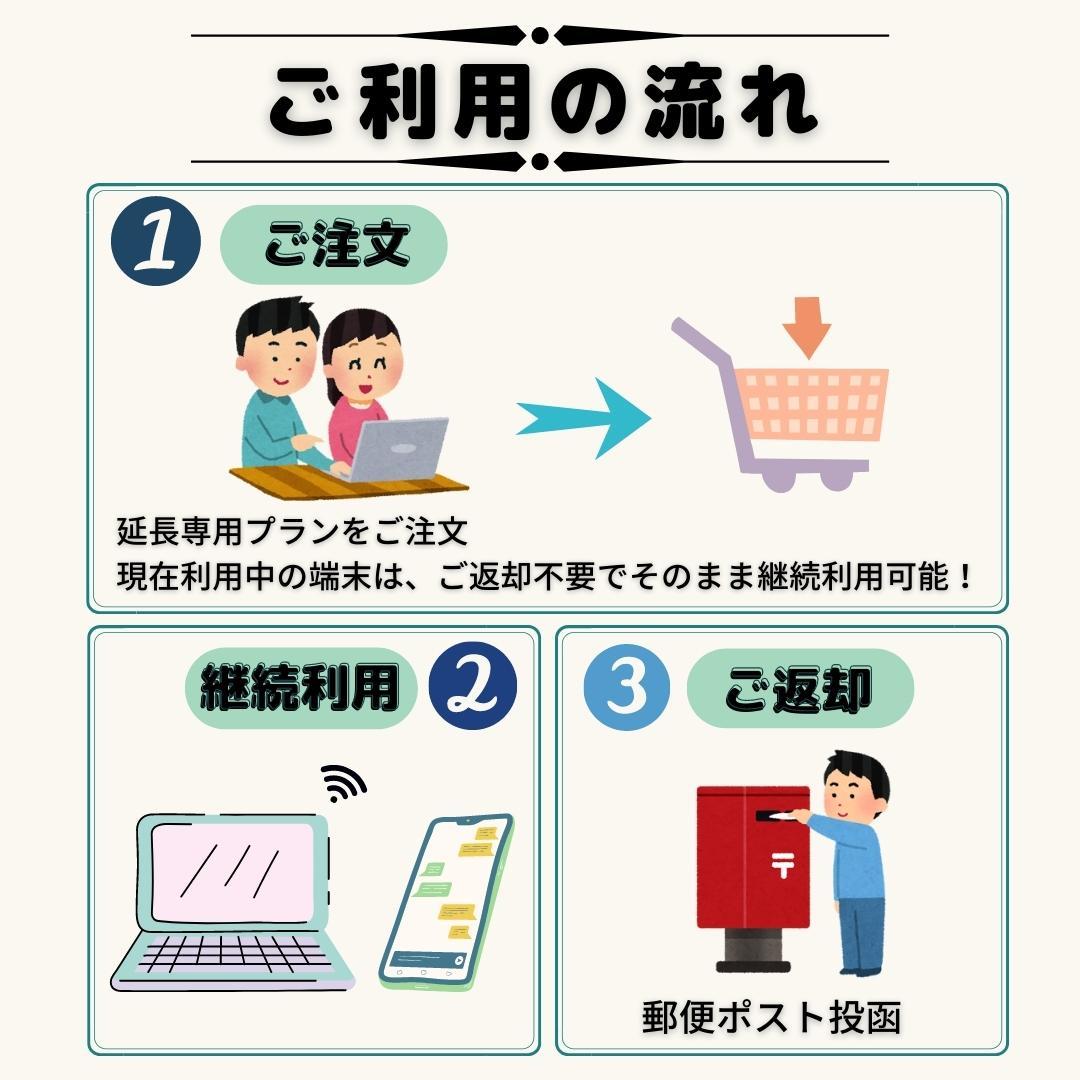 ご利用の流れ

1 ご注文

延長専用プランをご注文
現在利用中の端末は、ご返却不要でそのまま継続利用可能！

継続利用 2

3 ご返却

〒

郵便ポスト投函