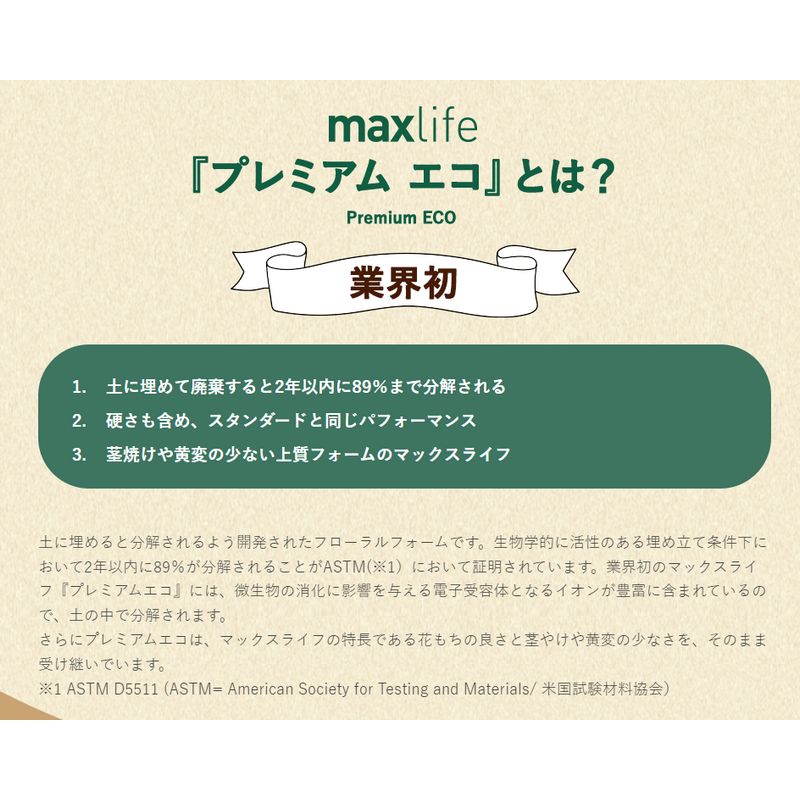 maxlife
『プレミアム エコ』とは?
Premium ECO

業界初

1. 土に埋めて廃棄すると2年以内に89%まで分解される
2. 硬さも含め、スタンダードと同じパフォーマンス
3. 茎焼けや黄変の少ない上質フォームのマックスライフ

土に埋めると分解されるよう開発されたフローラルフォームです。生物学的に活性のある埋め立て条件下において2年以内に89%が分解されることがASTM(※1)において証明されています。業界初のマックスライフ『プレミアムエコ』には、微生物の消化に影響を与える電子受容体となるイオンが豊富に含まれているので、土の中で分解されます。
さらにプレミアムエコは、マックスライフの特長である花もちの良さと茎やけや黄変の少なさを、そのまま受け継いでいます。
※1 ASTM D5511 (ASTM= American Society for Testing and Materials/ 米国試験材料協会)