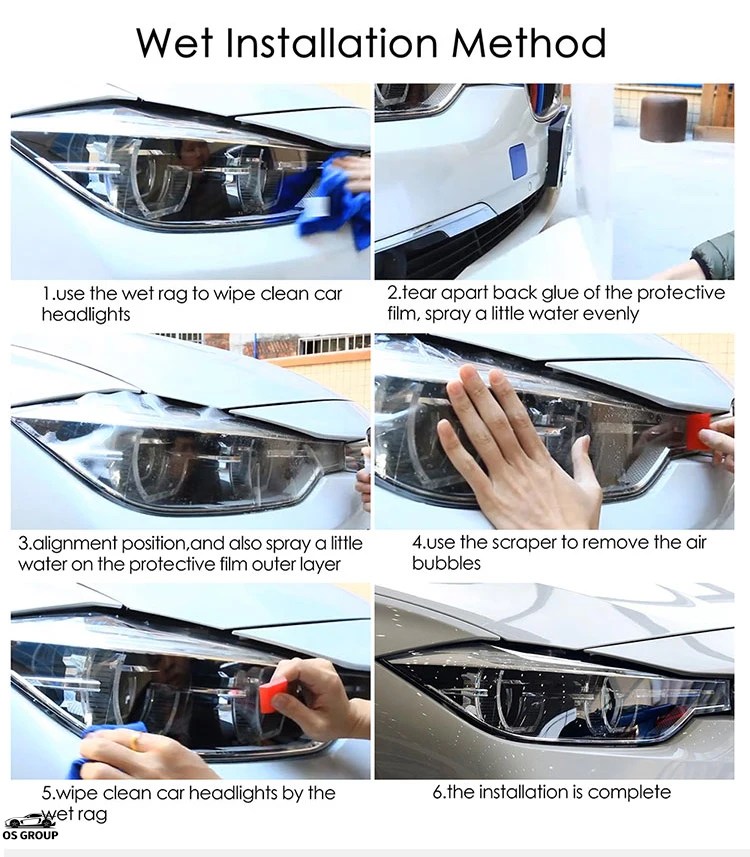 Wet Installation Method

1.use the wet rag to wipe clean car headlights

2.tear apart back glue of the protective film, spray a little water evenly

3.alignment position,and also spray a little water on the protective film outer layer

4.use the scraper to remove the air bubbles

5.wipe clean car headlights by the wet rag

6.the installation is complete

OS GROUP