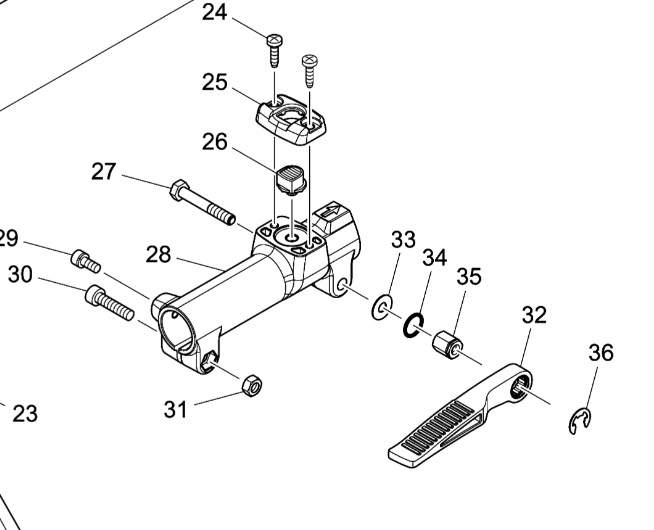 24
25
26
27
29
28
30
33
34
35
32
36
31
23