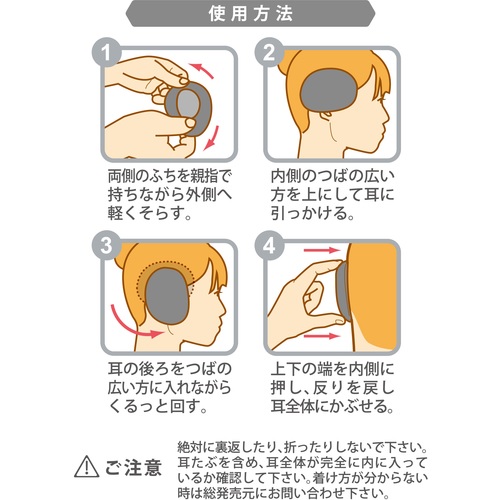 使用方法

1
両側のふちを親指で持ちながら外側へ軽くそらす。

2
内側のつばの広い方を上にして耳に引っかける。

3
耳の後ろをつばの広い方に入れながらくるっと回す。

4
上下の端を内側に押し、反りを戻し耳全体にかぶせる。

ご注意
絶対に裏返したり、折ったりしないで下さい。耳たぶを含め、耳全体が完全に内に入っているか確認して下さい。着け方が分からない時は総発売元にお問い合わせ下さい。