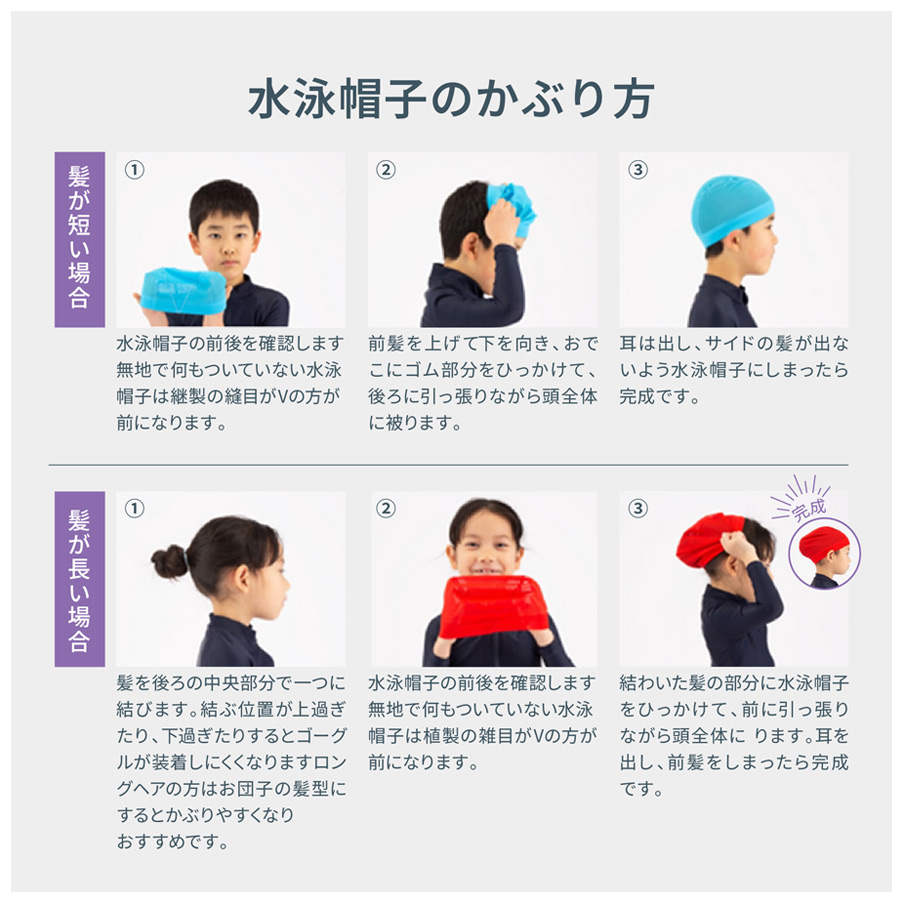 水泳帽子のかぶり方

髪が短い場合

①
水泳帽子の前後を確認します無地で何もついていない水泳帽子は継製の縫目がVの方が前になります。

②
前髪を上げて下を向き、おでこにゴム部分をひっかけて、後ろに引っ張りながら頭全体に被ります。

③
耳は出し、サイドの髪が出ないよう水泳帽子にしまったら完成です。

髪が長い場合

①
髪を後ろの中央部分で一つに結びます。結ぶ位置が上過ぎたり、下過ぎたりするとゴーグルが装着しにくくなりますロングヘアの方はお団子の髪型にするとかぶりやすくなりおすすめです。

②
水泳帽子の前後を確認します無地で何もついていない水泳帽子は植製の雑目がVの方が前になります。

③
完成
結わいた髪の部分に水泳帽子をひっかけて、前に引っ張りながら頭全体に ります。耳を出し、前髪をしまったら完成です。