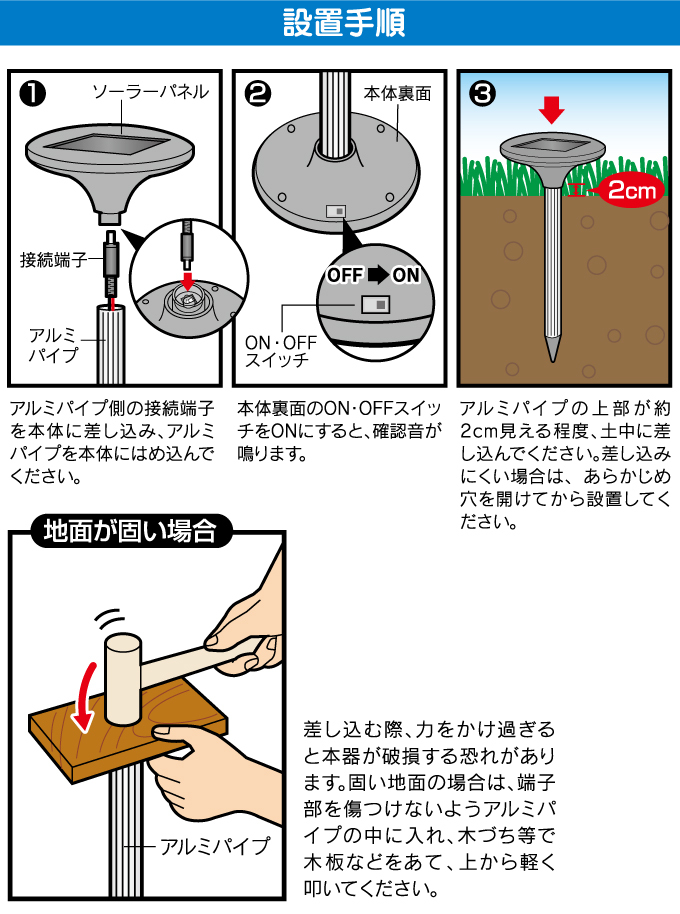 設置手順

❶
ソーラーパネル
接続端子
アルミパイプ

アルミパイプ側の接続端子を本体に差し込み、アルミパイプを本体にはめ込んでください。

❷
本体裏面
OFF ➡ ON
ON・OFFスイッチ

本体裏面のON・OFFスイッチをONにすると、確認音が鳴ります。

❸
2cm

アルミパイプの上部が約2cm見える程度、土中に差し込んでください。差し込みにくい場合は、あらかじめ穴を開けてから設置してください。

地面が固い場合

アルミパイプ

差し込む際、力をかけ過ぎると本器が破損する恐れがあります。固い地面の場合は、端子部を傷つけないようアルミパイプの中に入れ、木づち等で木板などをあて、上から軽く叩いてください。