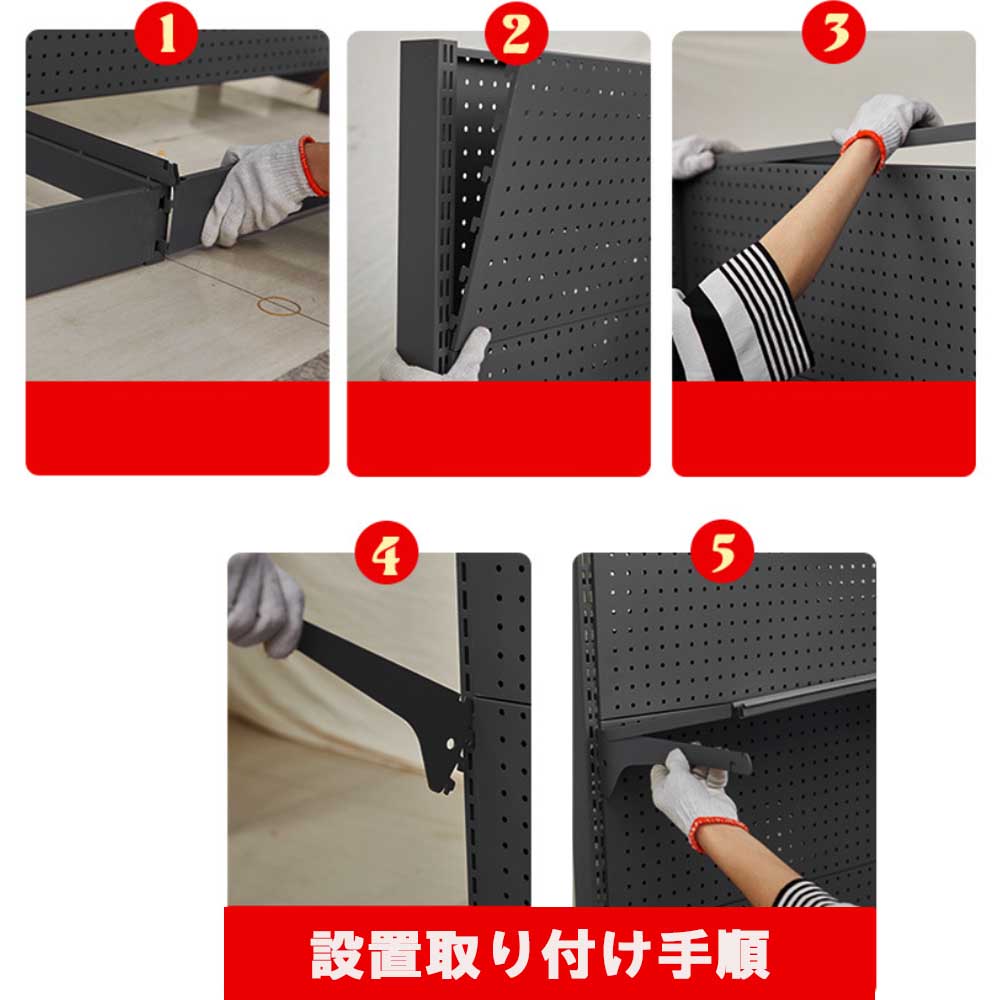 1

2

3

4

5

設置取り付け手順