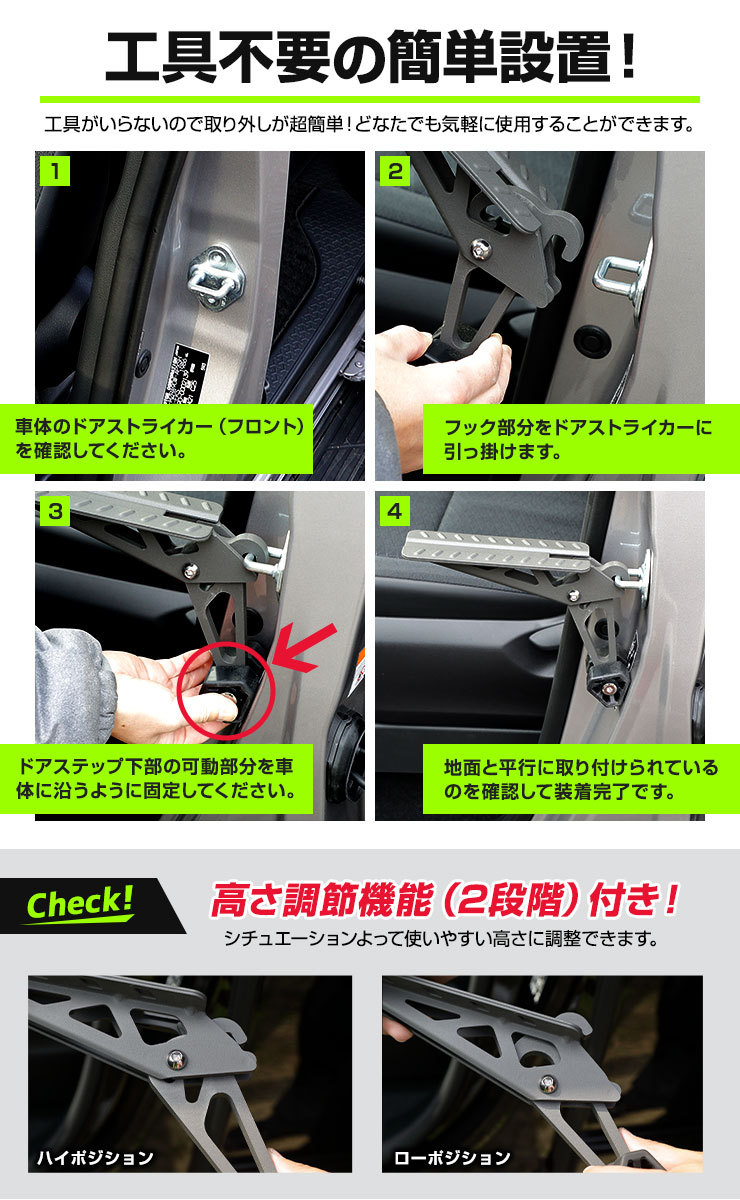 工具不要の簡単設置！

工具がいらないので取り外しが超簡単！どなたでも気軽に使用することができます。

1
車体のドアストライカー（フロント）を確認してください。

2
フック部分をドアストライカーに引っ掛けます。

3
ドアステップ下部の可動部分を車体に沿うように固定してください。

4
地面と平行に取り付けられているのを確認して装着完了です。

Check!
高さ調節機能（2段階）付き！
シチュエーションよって使いやすい高さに調整できます。

ハイポジション

ローポジション