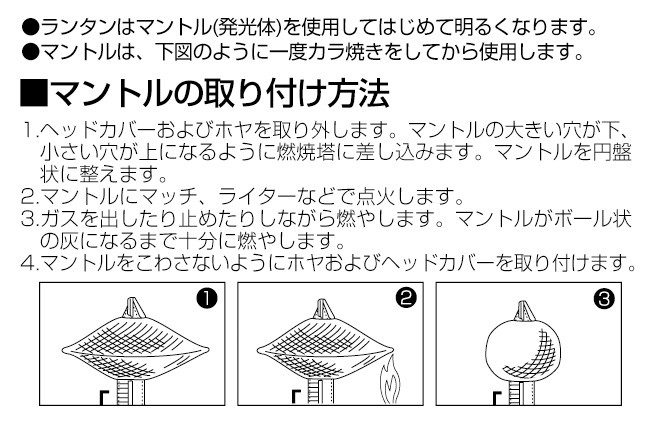 ●ランタンはマントル(発光体)を使用してはじめて明るくなります。
●マントルは、下図のように一度カラ焼きをしてから使用します。

■マントルの取り付け方法

1.ヘッドカバーおよびホヤを取り外します。マントルの大きい穴が下、小さい穴が上になるように燃焼塔に差し込みます。マントルを円盤状に整えます。
2.マントルにマッチ、ライターなどで点火します。
3.ガスを出したり止めたりしながら燃やします。マントルがボール状の灰になるまで十分に燃やします。
4.マントルをこわさないようにホヤおよびヘッドカバーを取り付けます。

❶
❷
❸