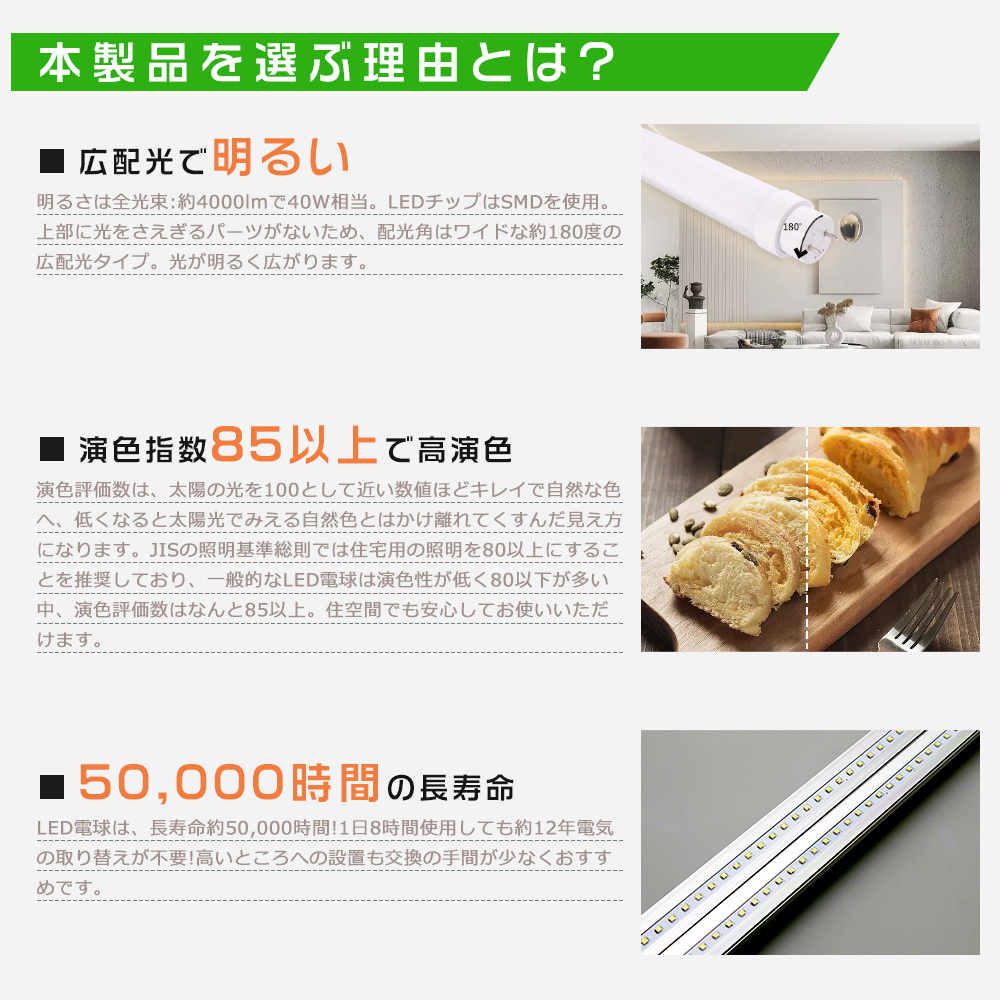 本製品を選ぶ理由とは?

■ 広配光で明るい

明るさは全光束:約4000lmで40W相当。LEDチップはSMDを使用。上部に光をさえぎるパーツがないため、配光角はワイドな約180度の広配光タイプ。光が明るく広がります。

180°

■ 演色指数85以上で高演色

演色評価数は、太陽の光を100として近い数値ほどキレイで自然な色へ、低くなると太陽光でみえる自然色とはかけ離れてくすんだ見え方になります。JISの照明基準総則では住宅用の照明を80以上にすることを推奨しており、一般的なLED電球は演色性が低く80以下が多い中、演色評価数はなんと85以上。住空間でも安心してお使いいただけます。

■ 50,000時間の長寿命

LED電球は、長寿命約50,000時間!1日8時間使用しても約12年電気の取り替えが不要!高いところへの設置も交換の手間が少なくおすすめです。