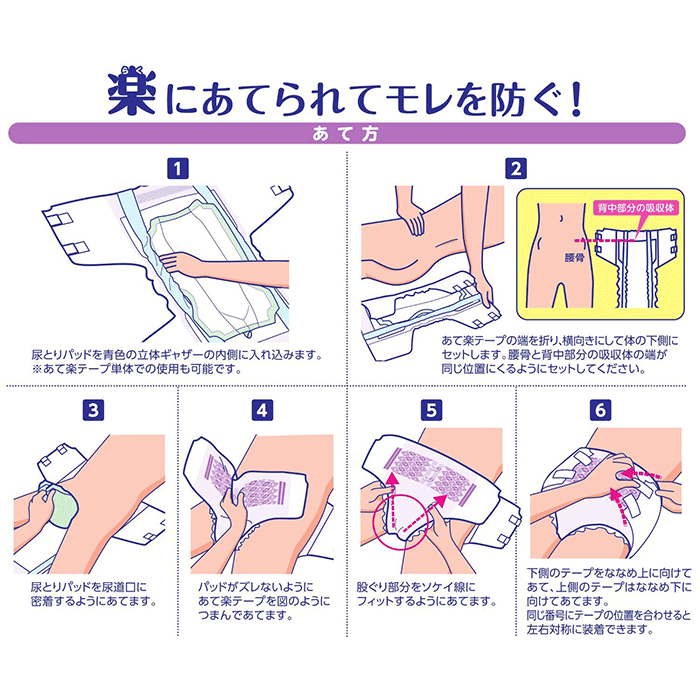 らく
楽にあてられてモレを防ぐ!

あて方

1

尿とりパッドを青色の立体ギャザーの内側に入れ込みます。
※あて楽テープ単体での使用も可能です。

2

背中部分の吸収体

腰骨

あて楽テープの端を折り、横向きにして体の下側にセットします。腰骨と背中部分の吸収体の端が同じ位置にくるようにセットしてください。

3

尿とりパッドを尿道口に密着するようにあてます。

4

パッドがズレないようにあて楽テープを図のようにつまんであてます。

5

股ぐり部分をソケイ線にフィットするようにあてます。

6

下側のテープをななめ上に向けてあて、上側のテープはななめ下に向けてあてます。
同じ番号にテープの位置を合わせると左右対称に装着できます。