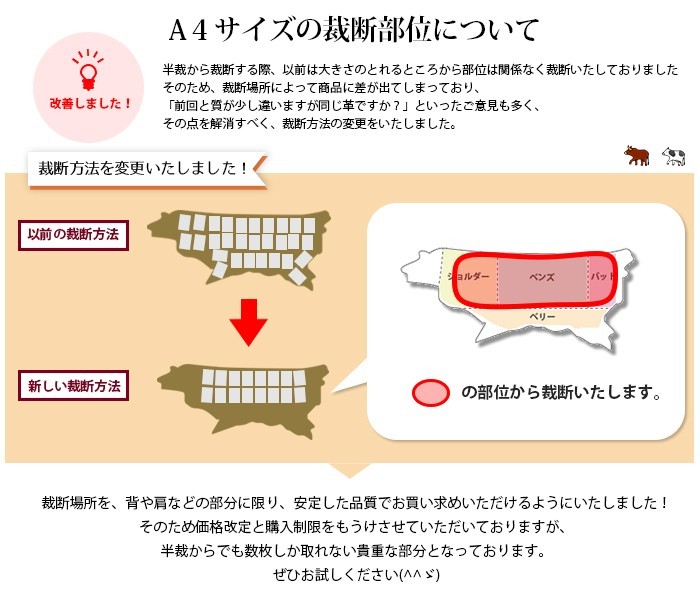 A４サイズの裁断部位について

改善しました！

半裁から裁断する際、以前は大きさのとれるところから部位は関係なく裁断いたしておりました
そのため、裁断場所によって商品に差が出てしまっており、
「前回と質が少し違いますが同じ革ですか？」といったご意見も多く、
その点を解消すべく、裁断方法の変更をいたしました。

裁断方法を変更いたしました！

以前の裁断方法

新しい裁断方法

ショルダー
ベンズ
バット
ベリー

の部位から裁断いたします。

裁断場所を、背や肩などの部分に限り、安定した品質でお買い求めいただけるようにいたしました！
そのため価格改定と購入制限をもうけさせていただいておりますが、
半裁からでも数枚しか取れない貴重な部分となっております。
ぜひお試しください(^^ゞ)