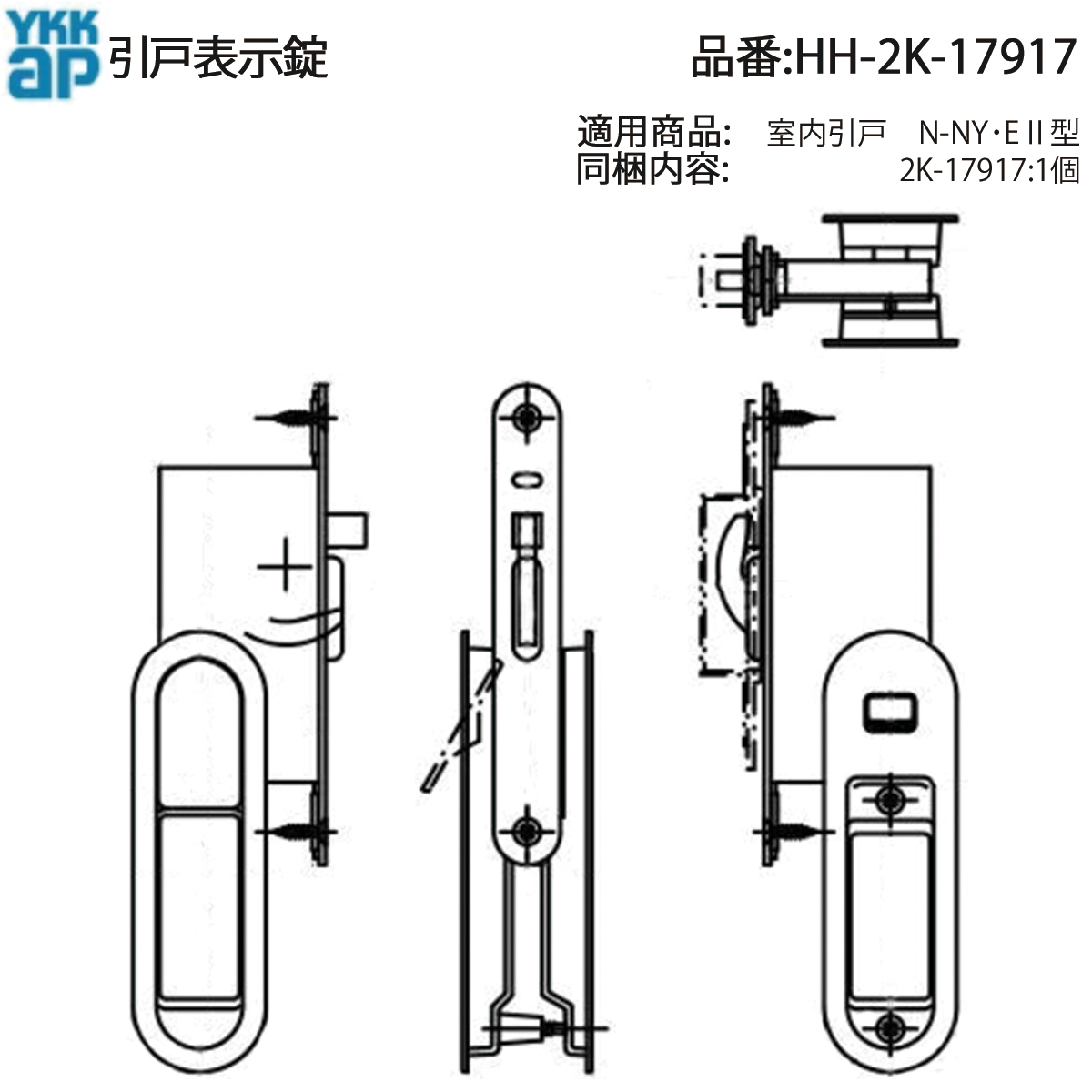 YKK ap 引戸表示錠

品番:HH-2K-17917

適用商品: 室内引戸 N-NY・EⅡ型
同梱内容: 2K-17917:1個