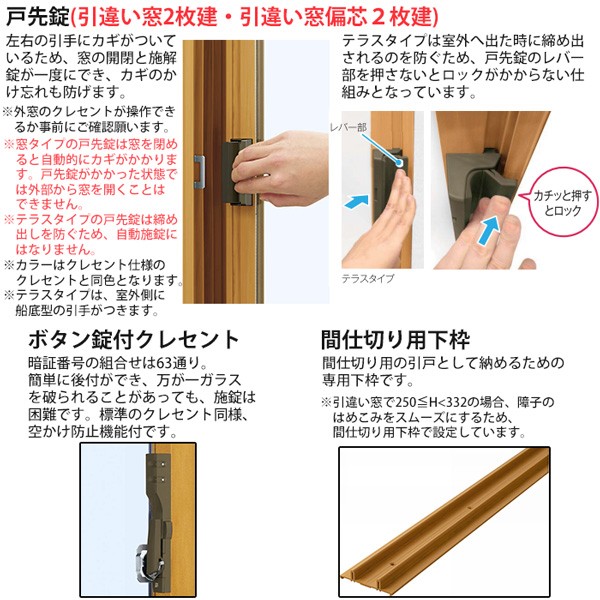 戸先錠(引違い窓2枚建・引違い窓偏芯２枚建)

左右の引手にカギがついているため、窓の開閉と施解錠が一度にでき、カギのかけ忘れも防げます。
※外窓のクレセントが操作できるか事前にご確認願います。
※窓タイプの戸先錠は窓を閉めると自動的にカギがかかります。戸先錠がかかった状態では外部から窓を開くことはできません。
※テラスタイプの戸先錠は締め出しを防ぐため、自動施錠にはなりません。
※カラーはクレセント仕様のクレセントと同色となります。
※テラスタイプは、室外側に船底型の引手がつきます。

テラスタイプは室外へ出た時に締め出されるのを防ぐため、戸先錠のレバー部を押さないとロックがかからない仕組みとなっています。

レバー部

カチッと押すとロック

テラスタイプ

ボタン錠付クレセント

暗証番号の組合せは63通り。簡単に後付ができ、万が一ガラスを破られることがあっても、施錠は困難です。標準のクレセント同様、空かけ防止機能付です。

間仕切り用下枠

間仕切り用の引戸として納めるための専用下枠です。
※引違い窓で250≦H<332の場合、障子のはめこみをスムーズにするため、間仕切り用下枠で設定しています。