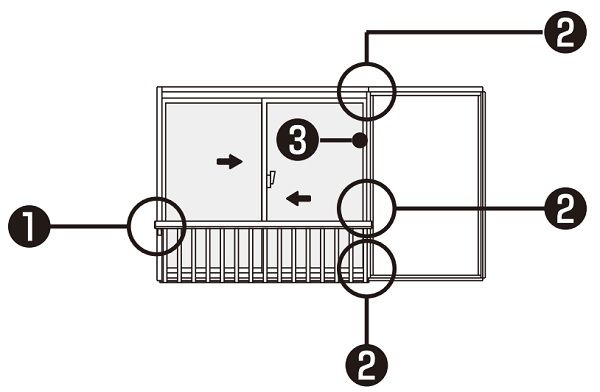 2
3
2
1
2