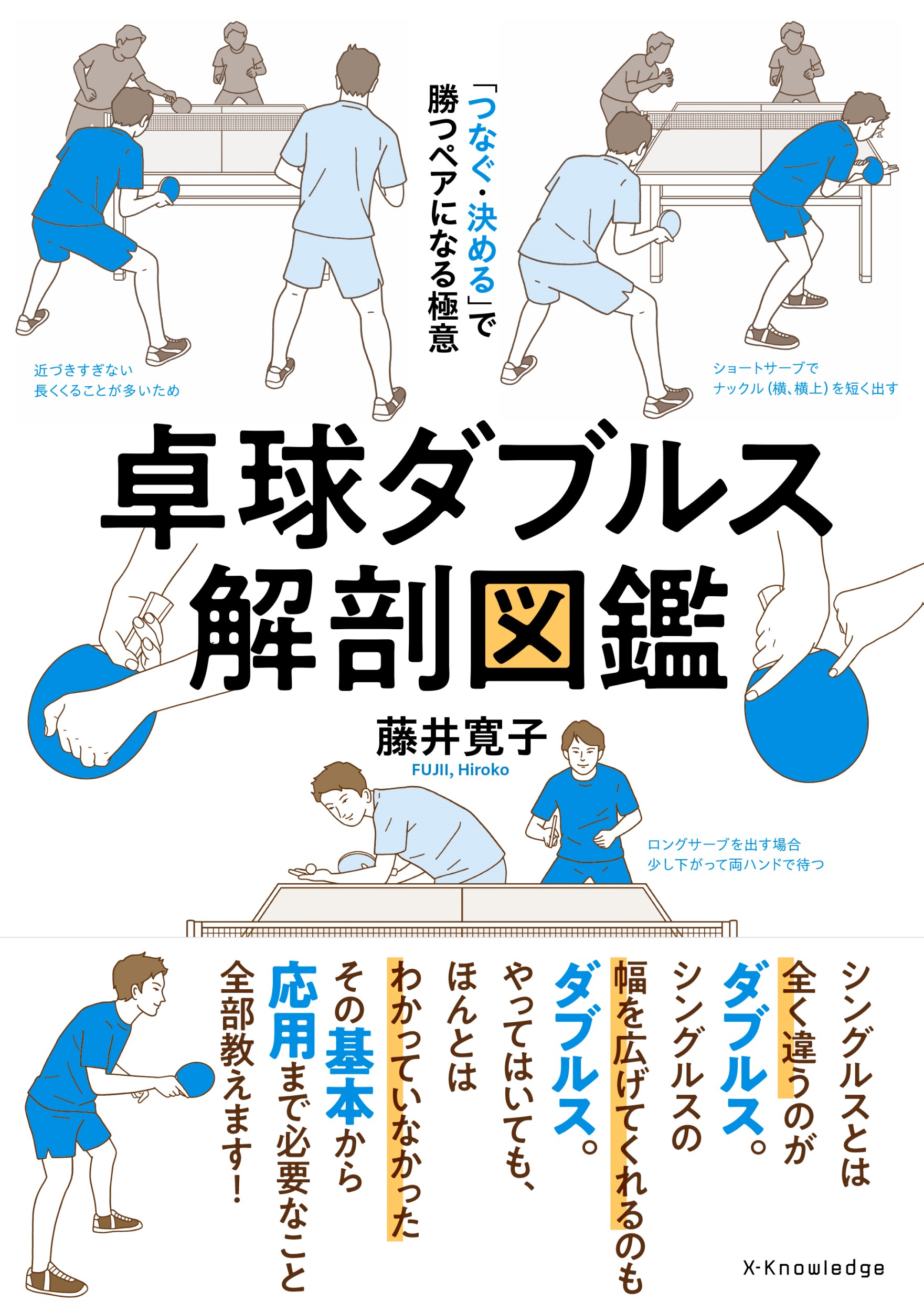 「つなぐ・決める」で
勝つペアになる極意

近づきすぎない
長くくることが多いため

ショートサーブで
ナックル（横、横上）を短く出す

卓球ダブルス
解剖図鑑

藤井寛子
FUJII, Hiroko

ロングサーブを出す場合
少し下がって両ハンドで待つ

シングルスとは
全く違うのが
ダブルス。
シングルスの
幅を広げてくれるのも
ダブルス。
やってはいても、
ほんとは
わかっていなかった
その基本から
応用まで必要なこと
全部教えます！

X-Knowledge