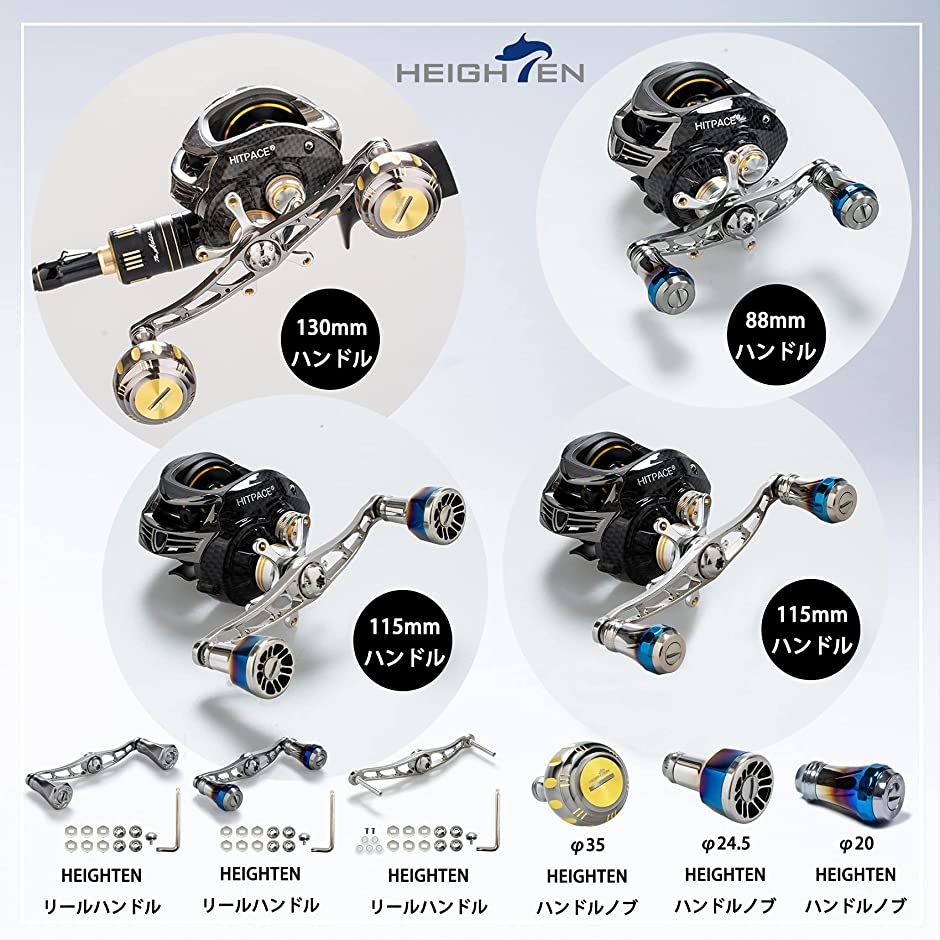 HEIGHTEN

HITPACE®

130mm
ハンドル

HITPACE®

88mm
ハンドル

HITPACE®

115mm
ハンドル

HITPACE®

115mm
ハンドル

HEIGHTEN
リールハンドル

HEIGHTEN
リールハンドル

HEIGHTEN
リールハンドル

φ35
HEIGHTEN
ハンドルノブ

φ24.5
HEIGHTEN
ハンドルノブ

φ20
HEIGHTEN
ハンドルノブ