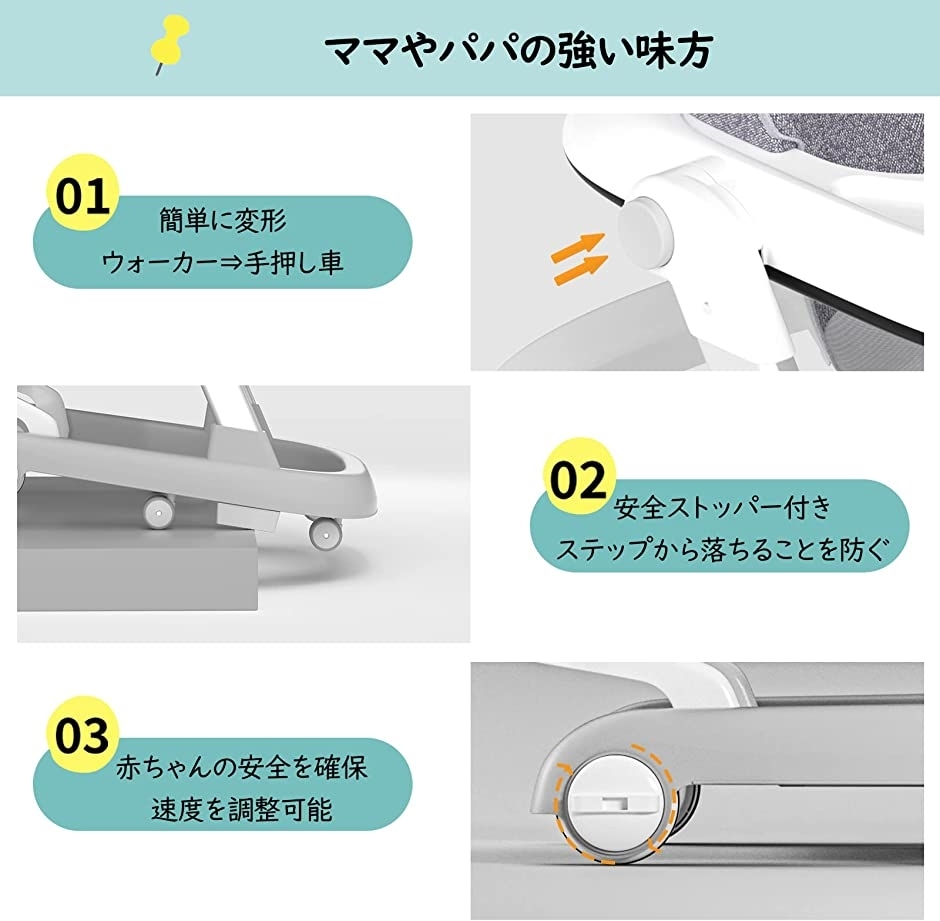 ママやパパの強い味方

01
簡単に変形
ウォーカー⇒手押し車

02
安全ストッパー付き
ステップから落ちることを防ぐ

03
赤ちゃんの安全を確保
速度を調整可能